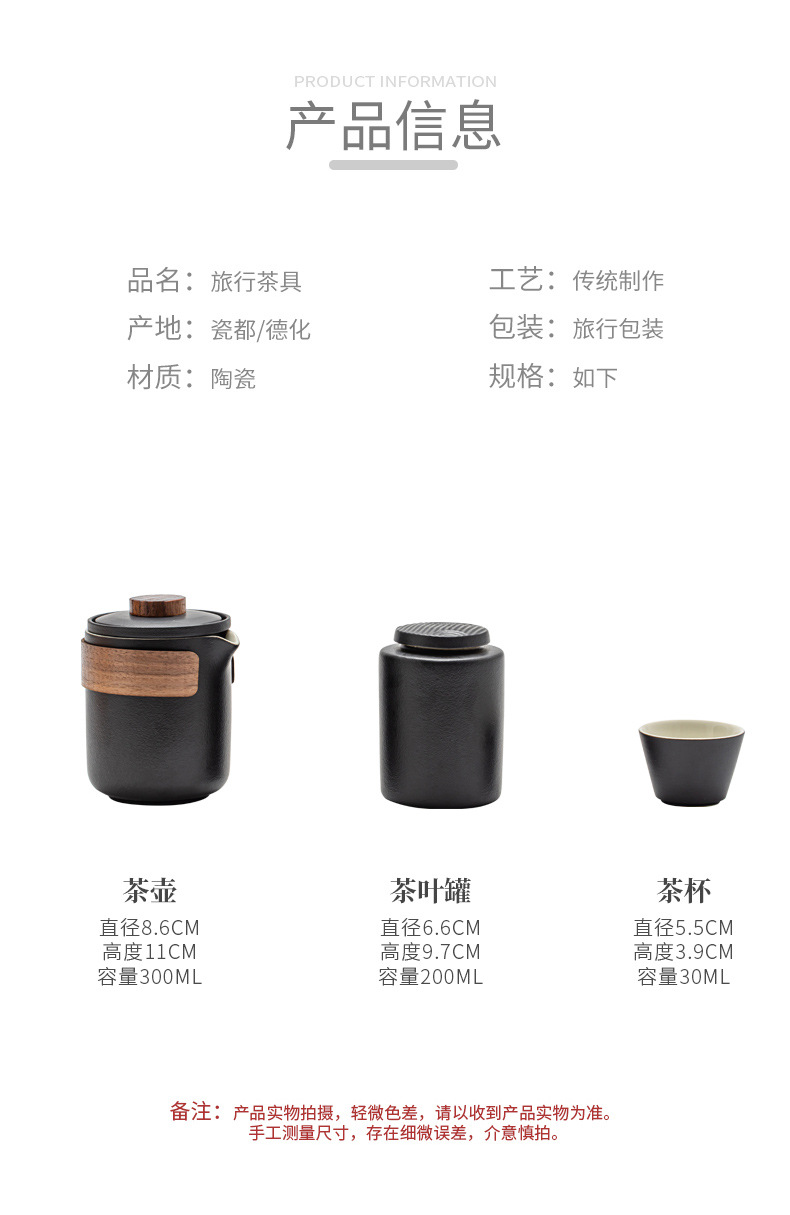 PRODUCT INFORMATION

产品信息

品名：旅行茶具

产地：瓷都/德化

材质：陶瓷

工艺：传统制作

包装：旅行包装

规格：如下

茶壶
直径8.6CM
高度11CM
容量300ML

茶叶罐
直径6.6CM
高度9.7CM
容量200ML

茶杯
直径5.5CM
高度3.9CM
容量30ML

备注：产品实物拍摄，轻微色差，请以收到产品实物为准。
手工测量尺寸，存在细微误差，介意慎拍。