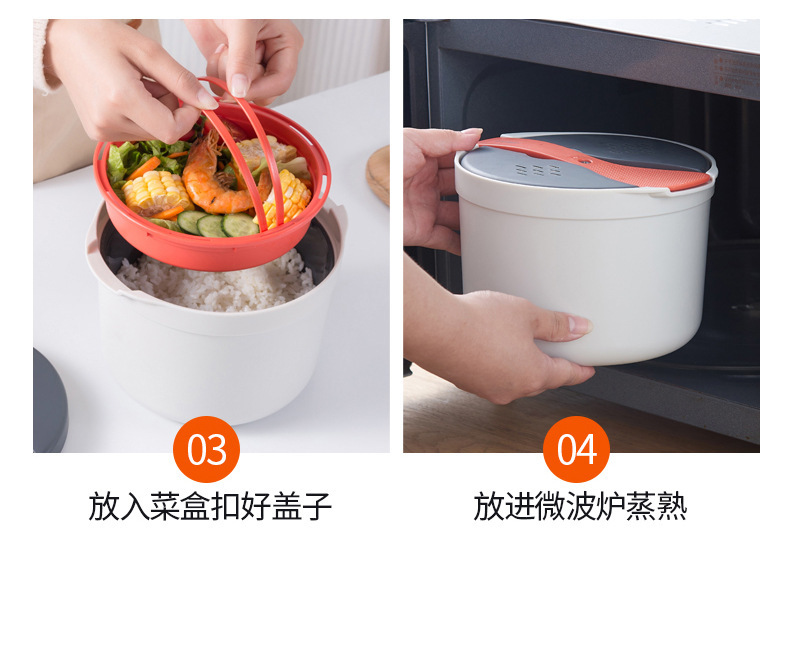 03
放入菜盒扣好盖子

04
放进微波炉蒸熟