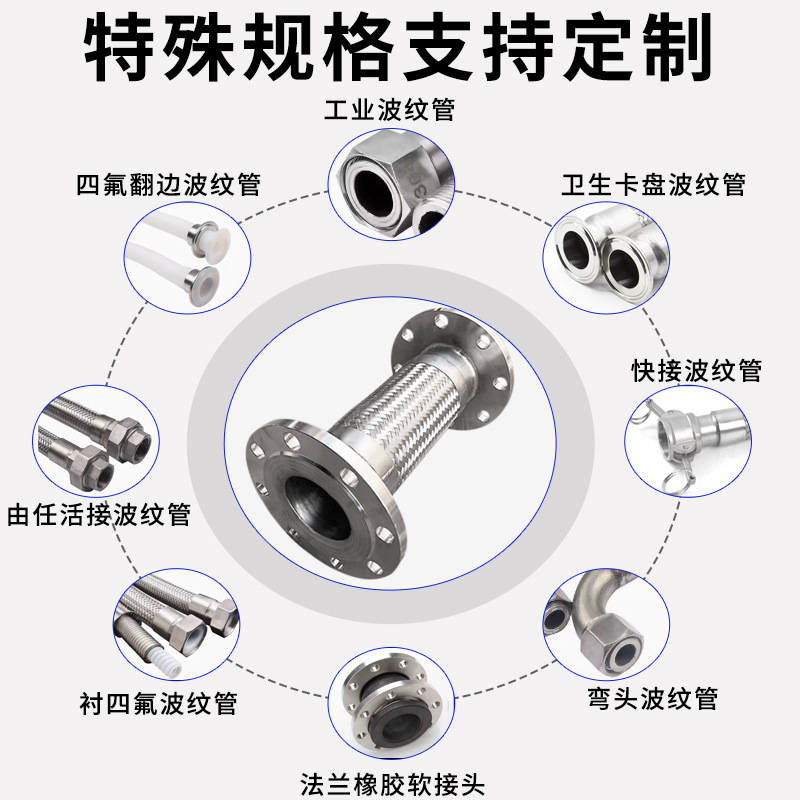 特殊规格支持定制

工业波纹管

四氟翻边波纹管

卫生卡盘波纹管

快接波纹管

由任活接波纹管

衬四氟波纹管

弯头波纹管

法兰橡胶软接头