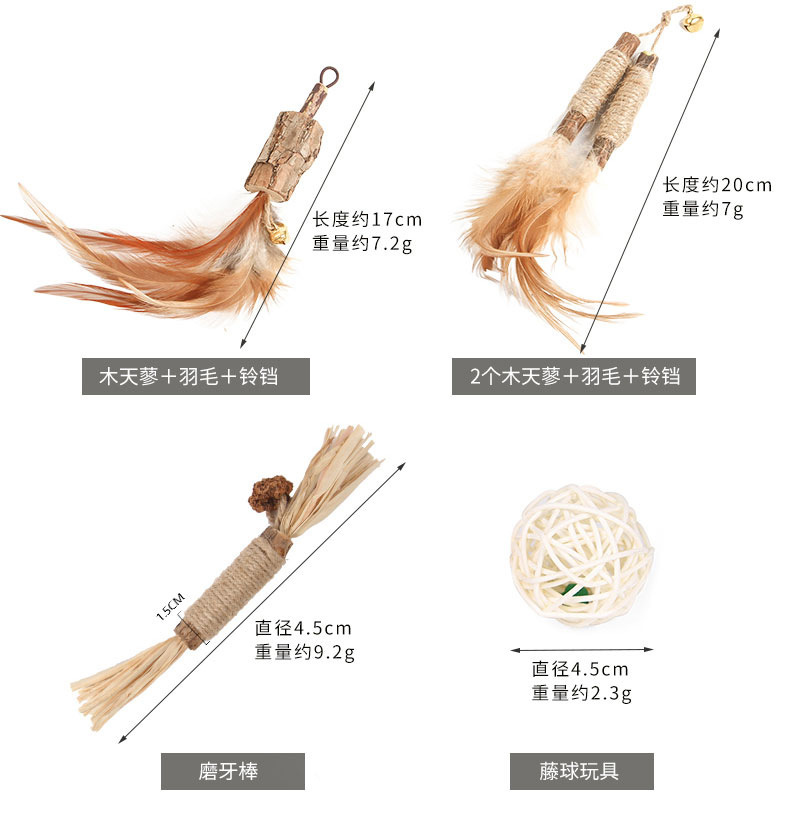 长度约17cm
重量约7.2g

木天蓼+羽毛+铃铛

长度约20cm
重量约7g

2个木天蓼+羽毛+铃铛

1.5CM

直径4.5cm
重量约9.2g

磨牙棒

直径4.5cm
重量约2.3g

藤球玩具