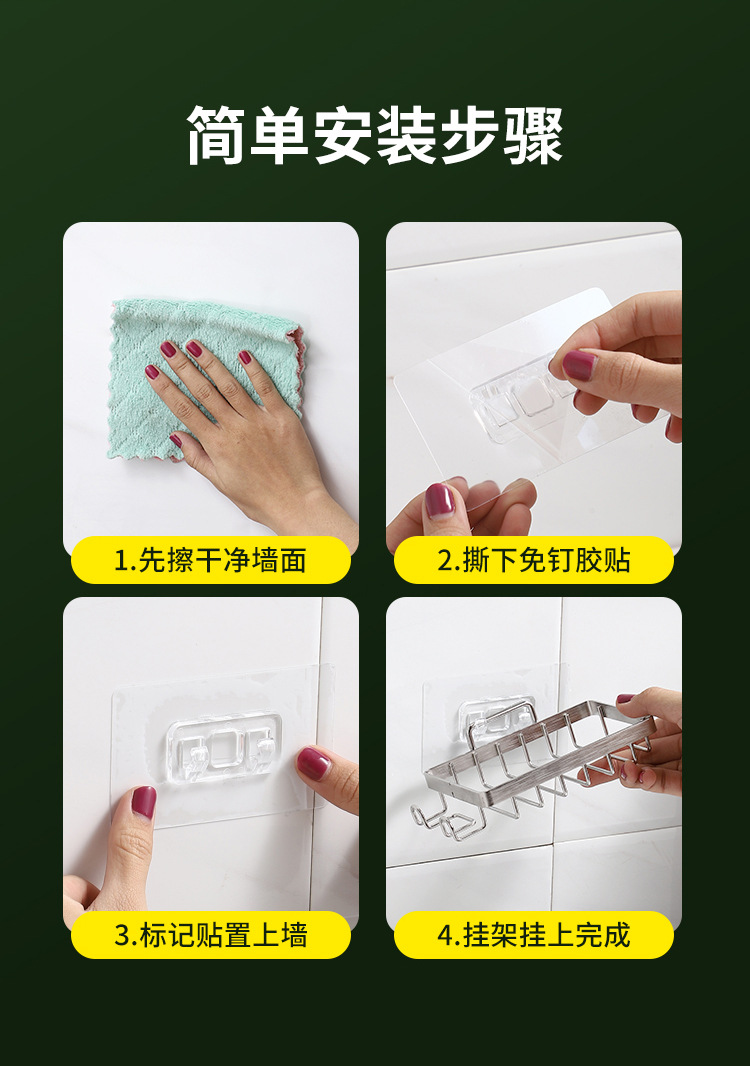 简单安装步骤

1.先擦干净墙面

2.撕下免钉胶贴

3.标记贴置上墙

4.挂架挂上完成