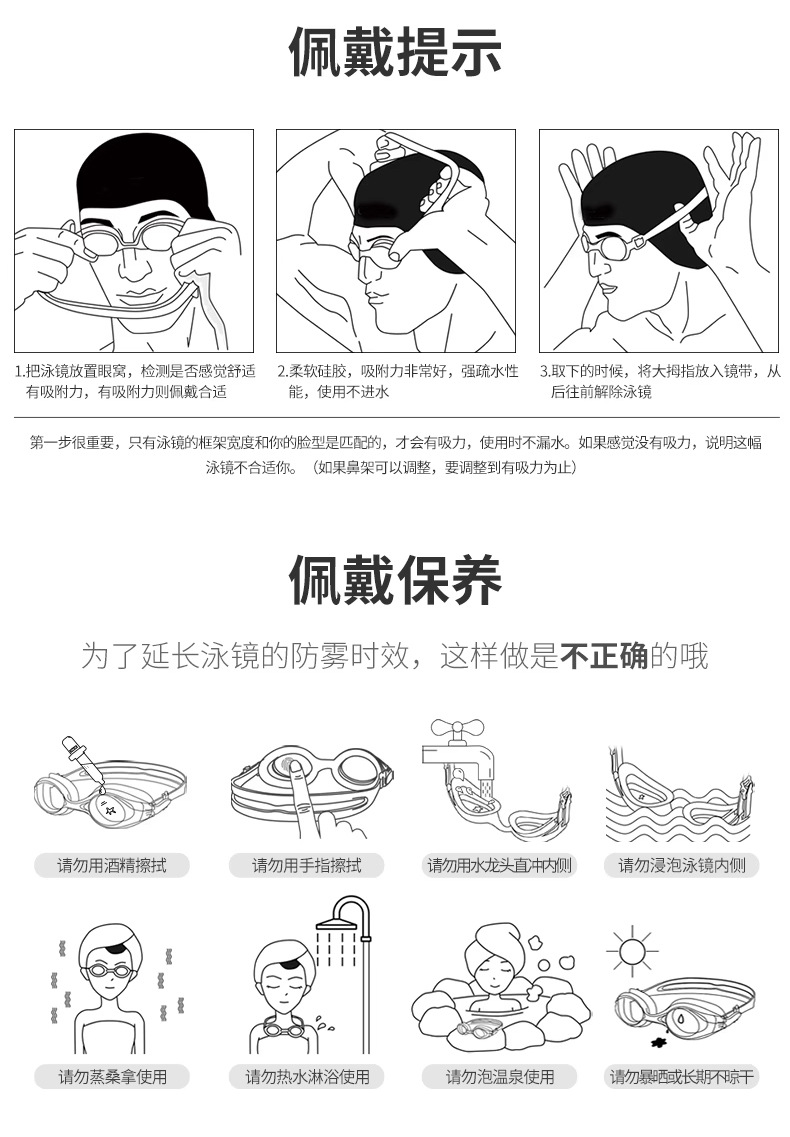 佩戴提示

1.把泳镜放置眼窝，检测是否感觉舒适有吸附力，有吸附力则佩戴合适

2.柔软硅胶，吸附力非常好，强疏水性能，使用不进水

3.取下的时候，将大拇指放入镜带，从后往前解除泳镜

第一步很重要，只有泳镜的框架宽度和你的脸型是匹配的，才会有吸力，使用时不漏水。如果感觉没有吸力，说明这幅泳镜不合适你。（如果鼻架可以调整，要调整到有吸力为止）

佩戴保养

为了延长泳镜的防雾时效，这样做是不正确的哦

请勿用酒精擦拭

请勿用手指擦拭

请勿用水龙头直冲内侧

请勿浸泡泳镜内侧

请勿蒸桑拿使用

请勿热水淋浴使用

请勿泡温泉使用

请勿暴晒或长期不晾干