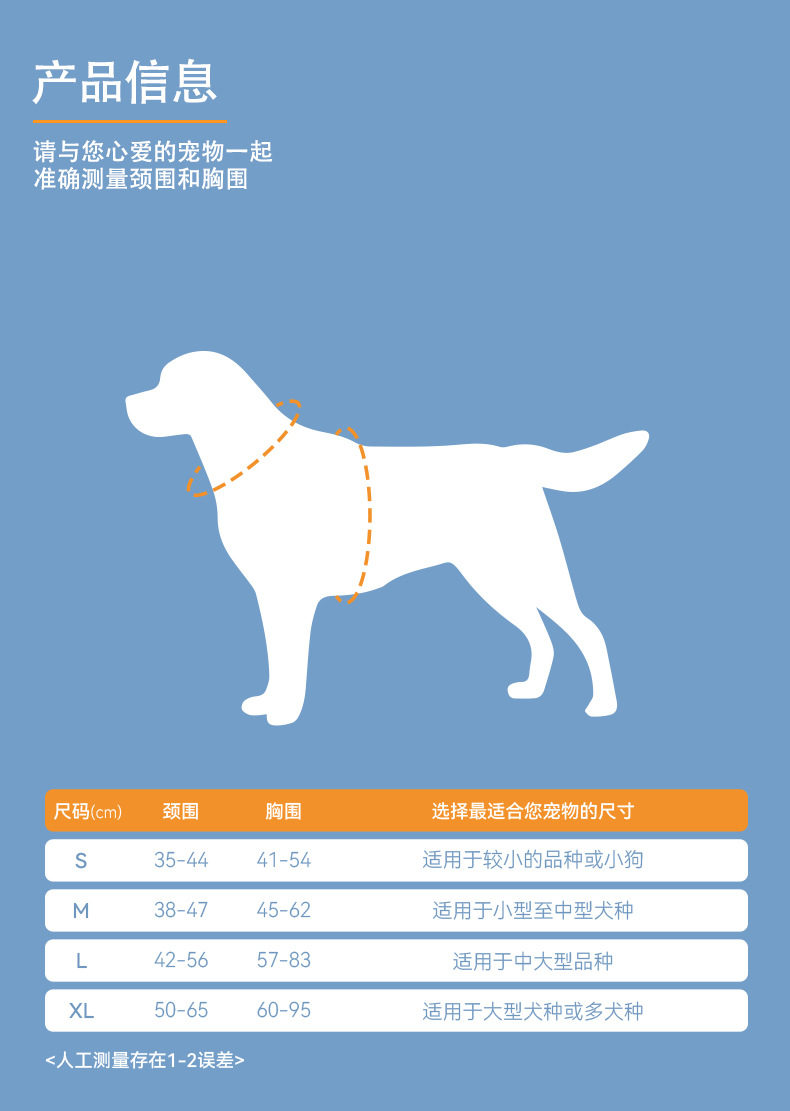 产品信息

请与您心爱的宠物一起
准确测量颈围和胸围

| 尺码(cm) | 颈围 | 胸围 | 选择最适合您宠物的尺寸 |
|---|---|---|---|
| S | 35-44 | 41-54 | 适用于较小的品种或小狗 |
| M | 38-47 | 45-62 | 适用于小型至中型犬种 |
| L | 42-56 | 57-83 | 适用于中大型品种 |
| XL | 50-65 | 60-95 | 适用于大型犬种或多犬种 |

<人工测量存在1-2误差>