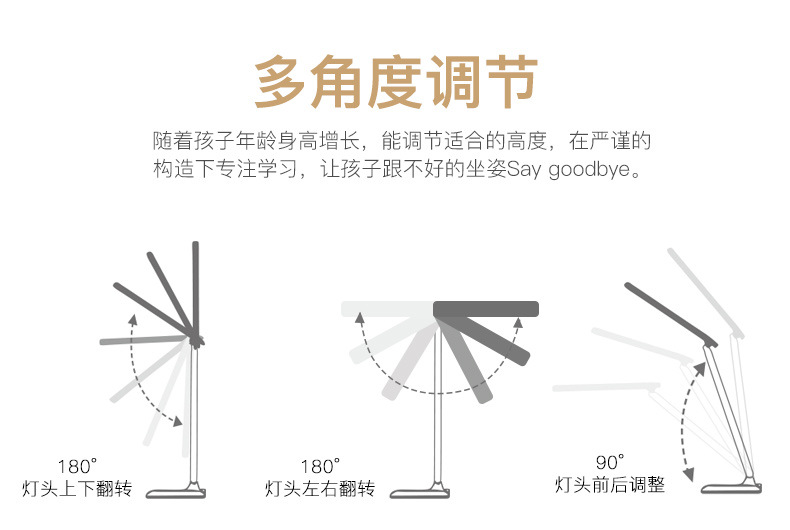 多角度调节

随着孩子年龄身高增长，能调节适合的高度，在严谨的构造下专注学习，让孩子跟不好的坐姿Say goodbye。

180°
灯头上下翻转

180°
灯头左右翻转

90°
灯头前后调整