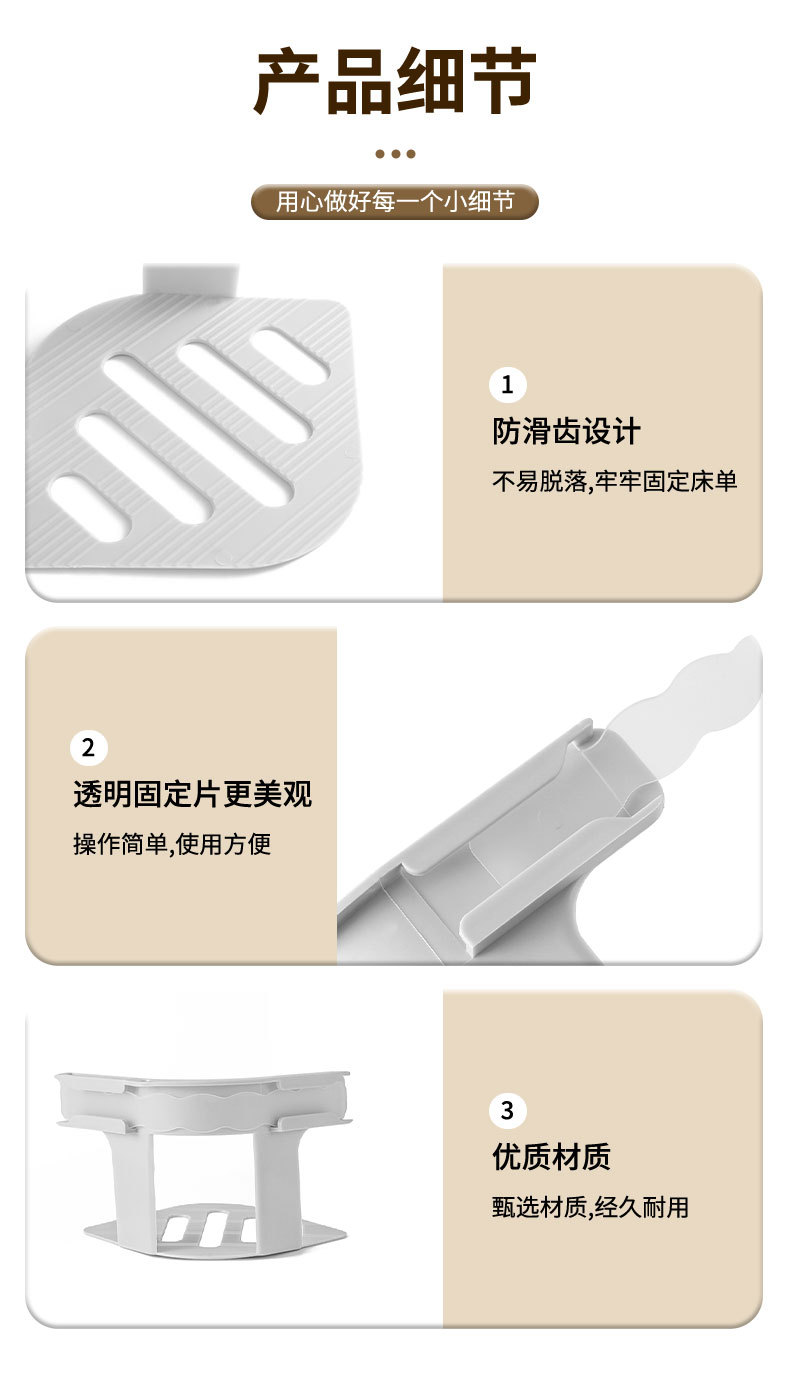 产品细节

用心做好每一个小细节

1
防滑齿设计
不易脱落,牢牢固定床单

2
透明固定片更美观
操作简单,使用方便

3
优质材质
甄选材质,经久耐用