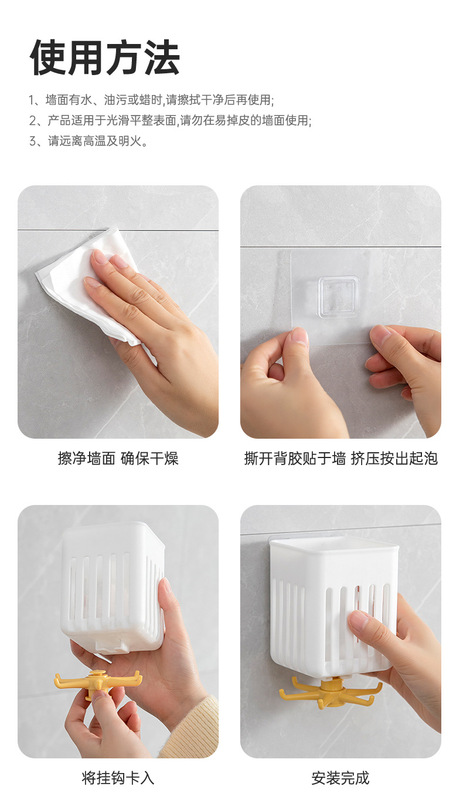 使用方法

1、墙面有水、油污或蜡时,请擦拭干净后再使用;
2、产品适用于光滑平整表面,请勿在易掉皮的墙面使用;
3、请远离高温及明火。

擦净墙面 确保干燥

撕开背胶贴于墙 挤压按出起泡

将挂钩卡入

安装完成