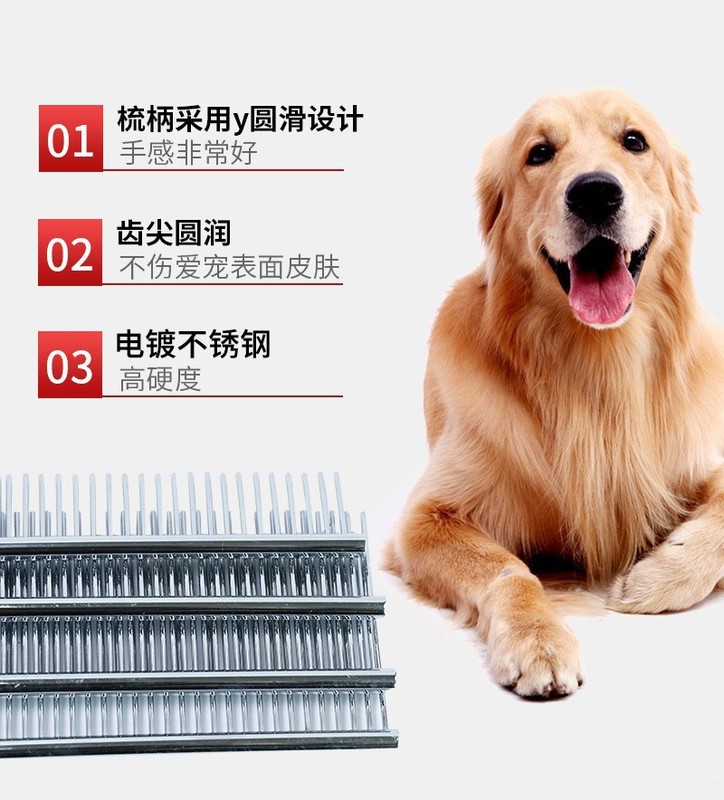 01 梳柄采用y圆滑设计
手感非常好

02 齿尖圆润
不伤爱宠表面皮肤

03 电镀不锈钢
高硬度