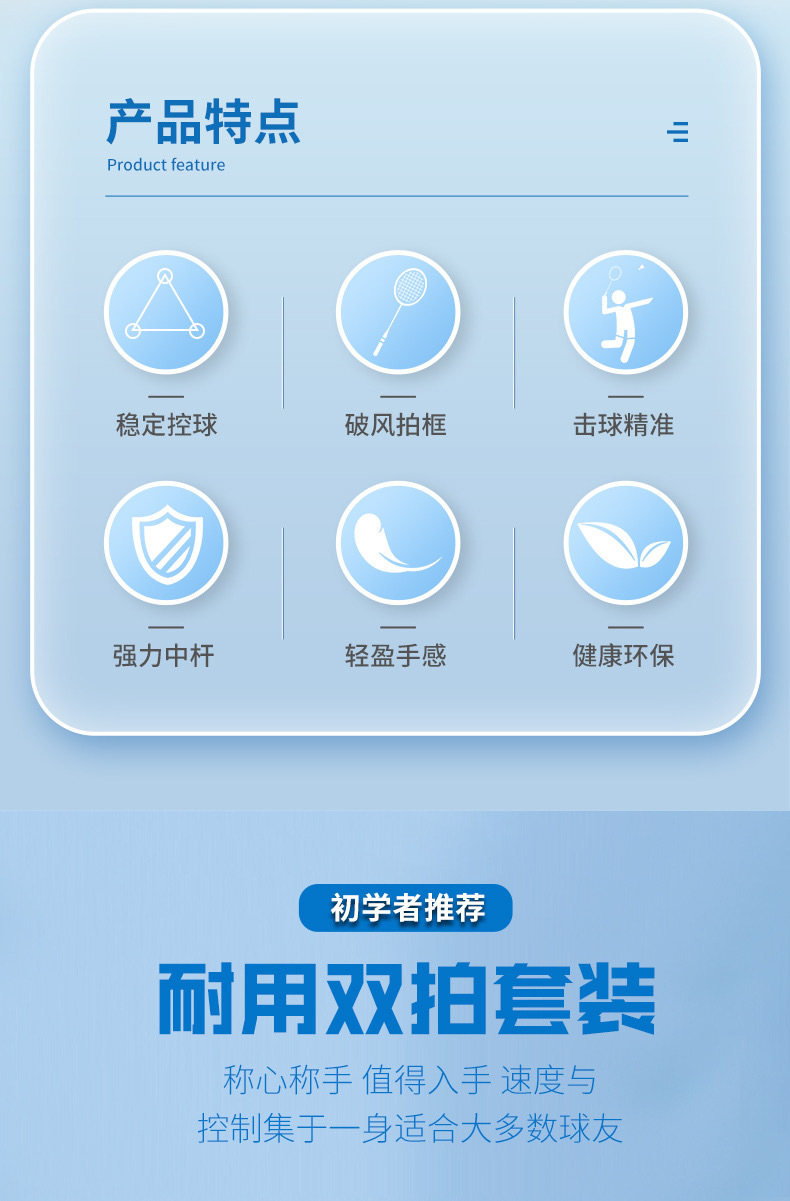 产品特点
Product feature

稳定控球

破风拍框

击球精准

强力中杆

轻盈手感

健康环保

初学者推荐

耐用双拍套装

称心称手 值得入手 速度与
控制集于一身适合大多数球友