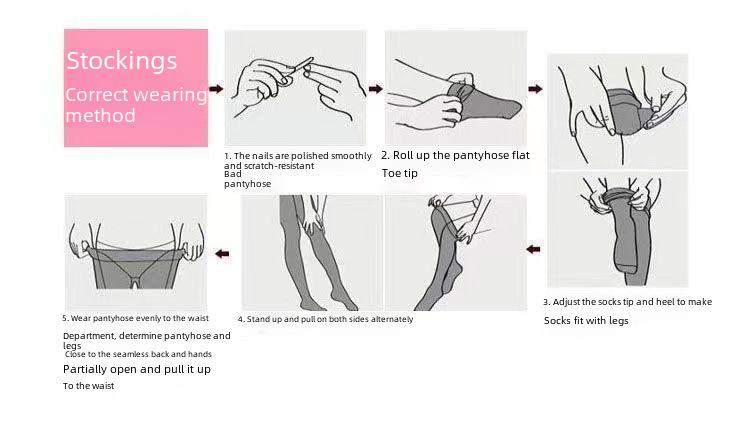 Stockings
Correct wearing method

1. The nails are polished smoothly and scratch-resistant
Bad
pantyhose

2. Roll up the pantyhose flat
Toe tip

3. Adjust the socks tip and heel to make
Socks fit with legs

4. Stand up and pull on both sides alternately

5. Wear pantyhose evenly to the waist
Department, determine pantyhose and legs
Close to the seamless back and hands
Partially open and pull it up
To the waist