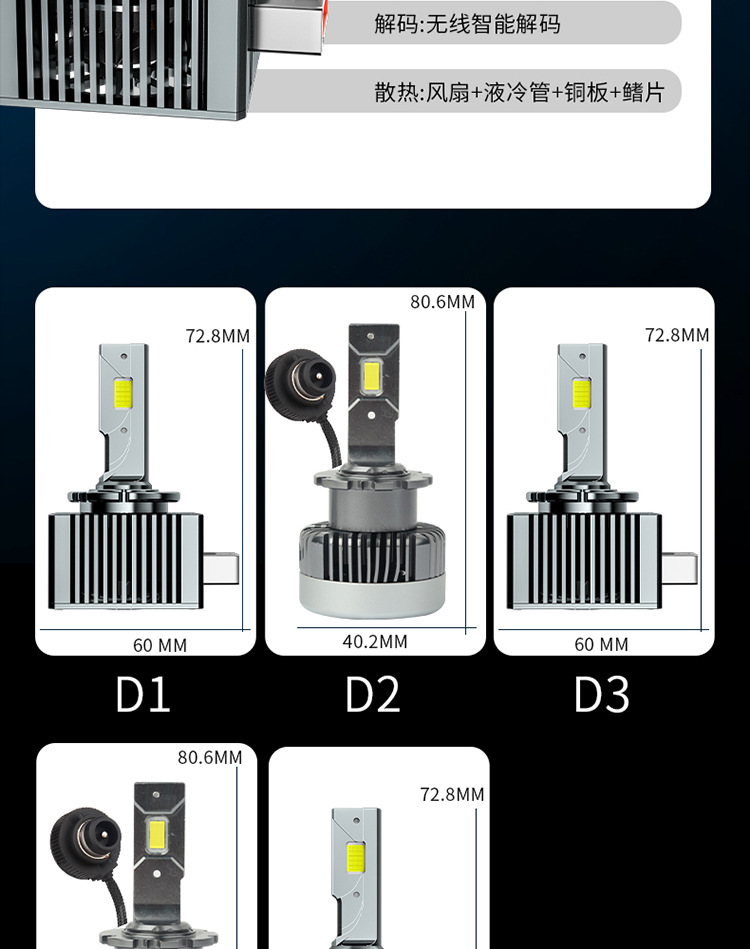 解码:无线智能解码

散热:风扇+液冷管+铜板+鳍片

72.8MM

60 MM

D1

80.6MM

40.2MM

D2

72.8MM

60 MM

D3

80.6MM

72.8MM