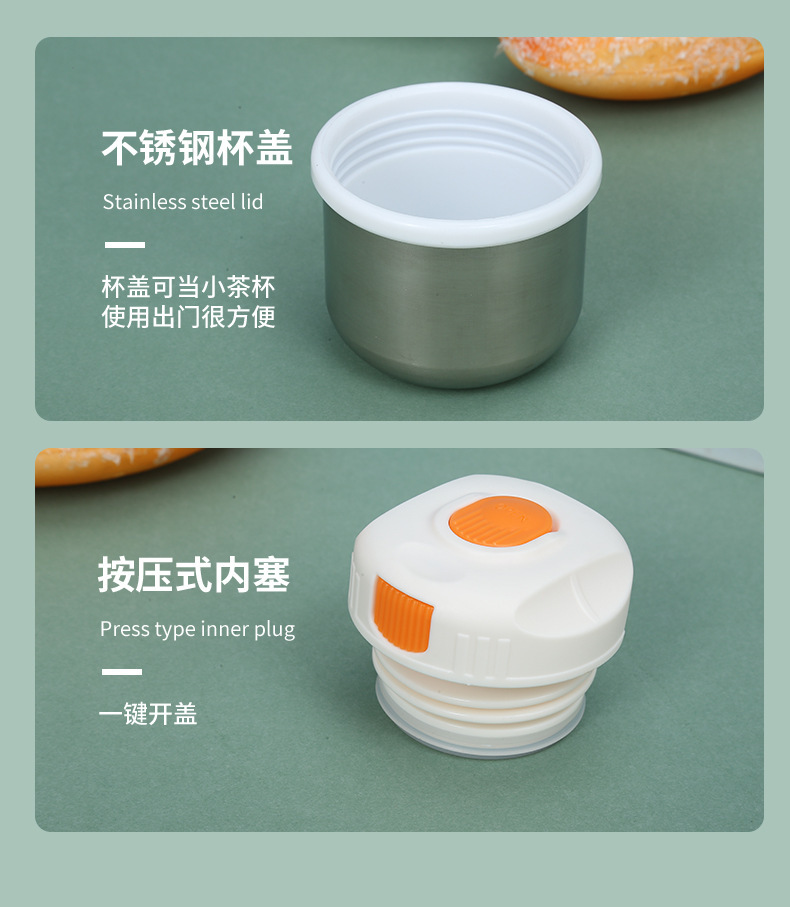 不锈钢杯盖

Stainless steel lid

杯盖可当小茶杯
使用出门很方便

按压式内塞

Press type inner plug

一键开盖