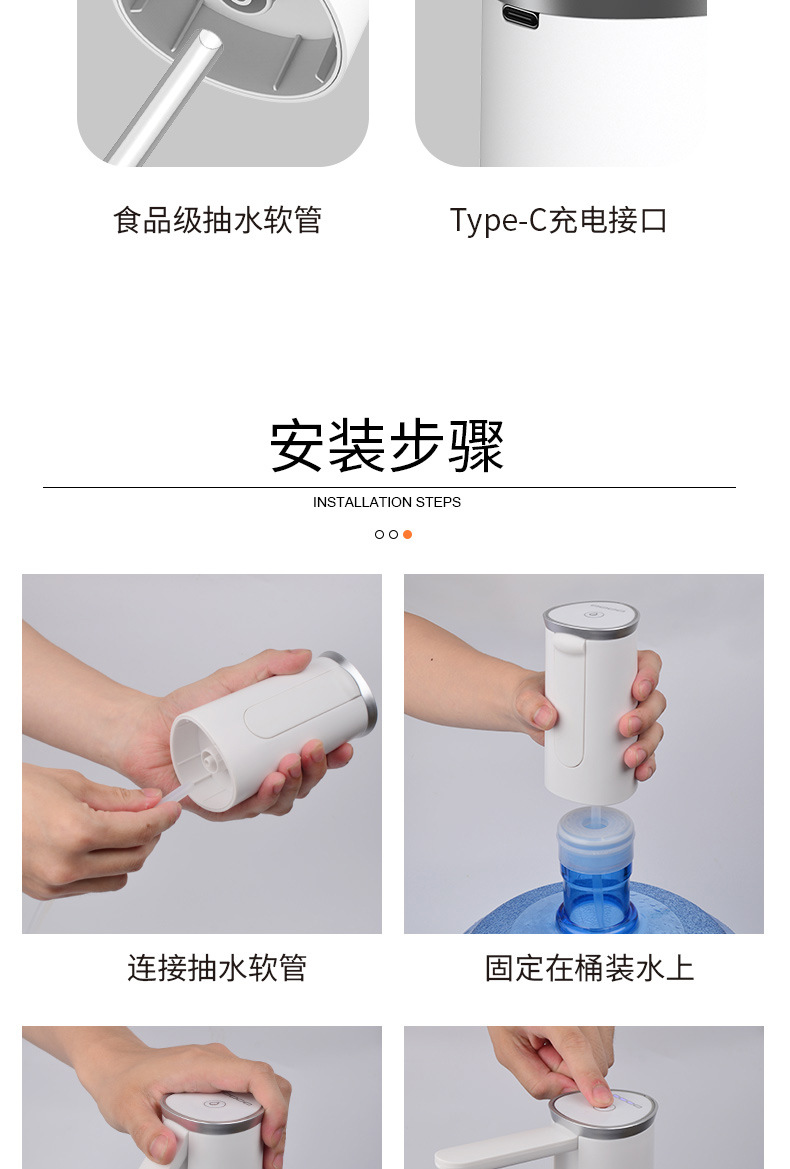 食品级抽水软管

Type-C充电接口

安装步骤

INSTALLATION STEPS

连接抽水软管

固定在桶装水上