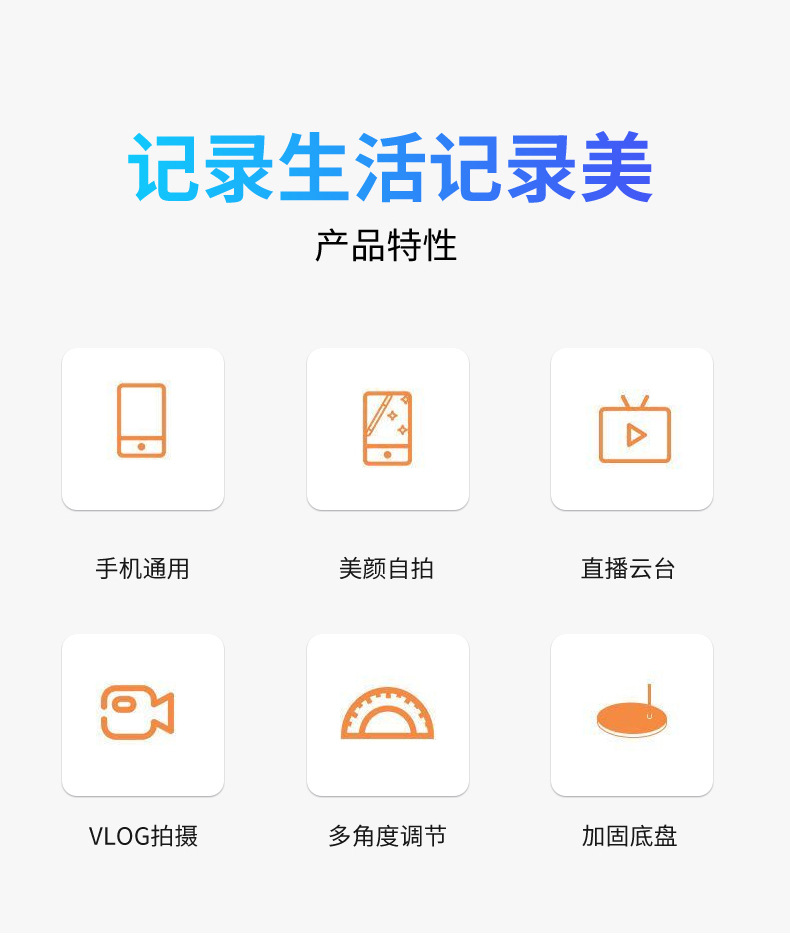 记录生活记录美

产品特性

手机通用

美颜自拍

直播云台

VLOG拍摄

多角度调节

加固底盘