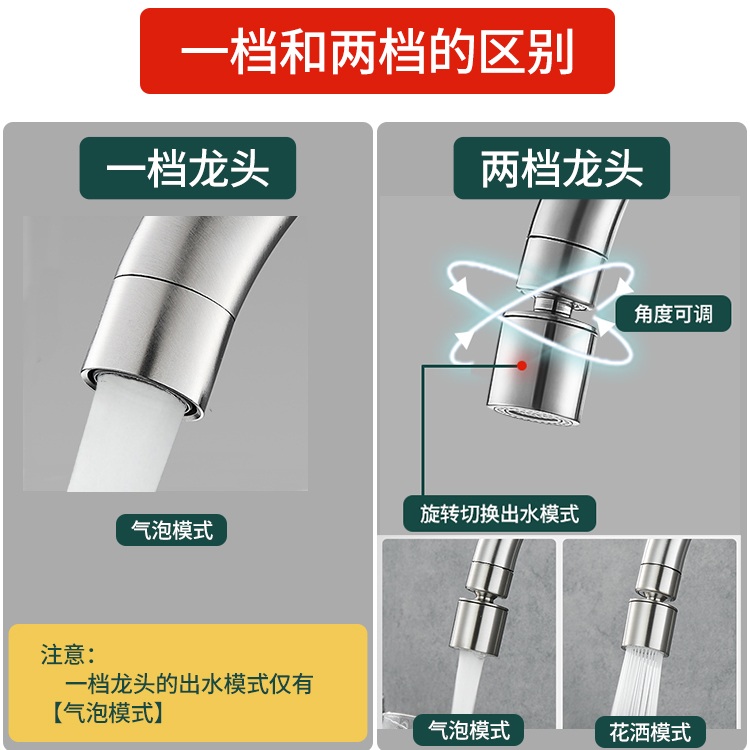 一档和两档的区别

一档龙头

气泡模式

注意：
一档龙头的出水模式仅有【气泡模式】

两档龙头

角度可调

旋转切换出水模式

气泡模式

花洒模式