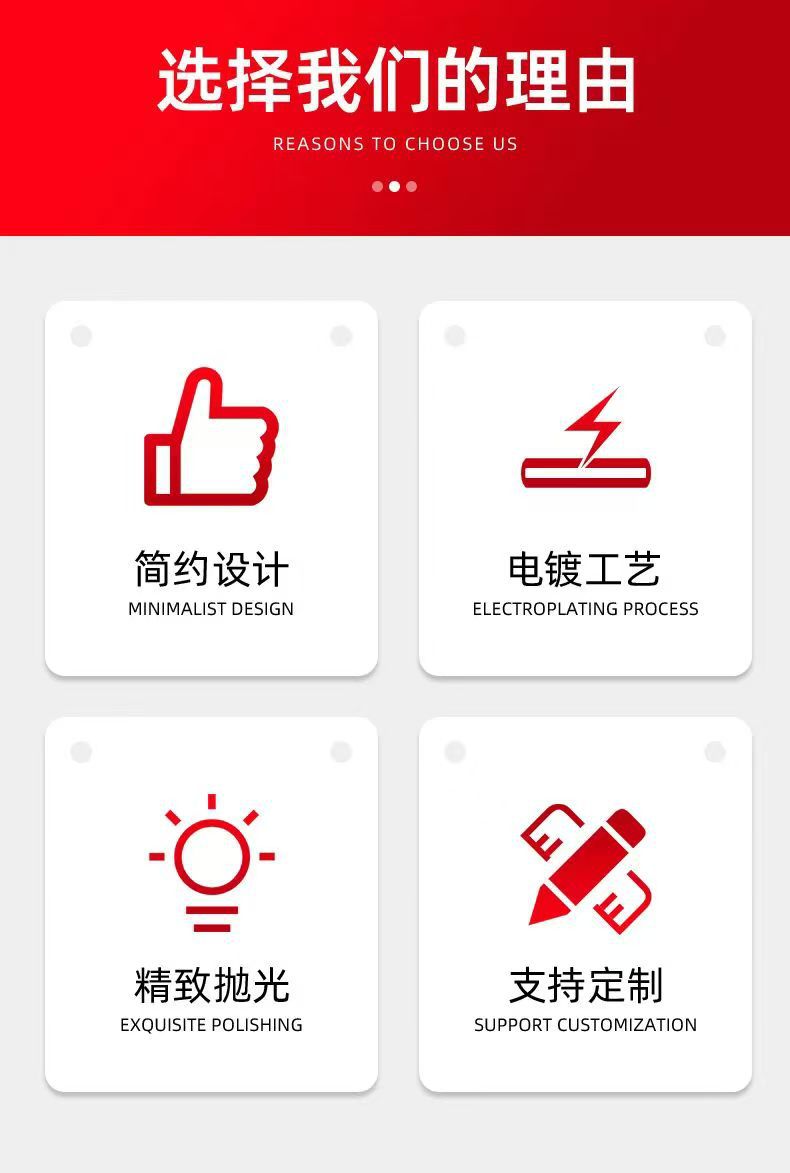 选择我们的理由
REASONS TO CHOOSE US

简约设计
MINIMALIST DESIGN

电镀工艺
ELECTROPLATING PROCESS

精致抛光
EXQUISITE POLISHING

支持定制
SUPPORT CUSTOMIZATION