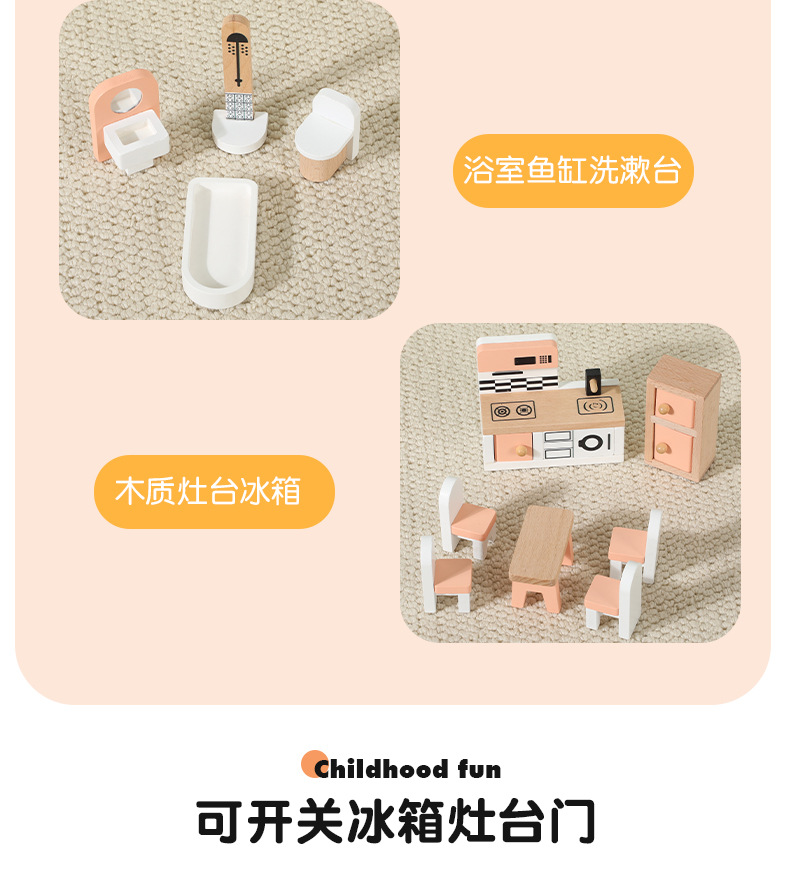 浴室鱼缸洗漱台

木质灶台冰箱

Childhood fun

可开关冰箱灶台门