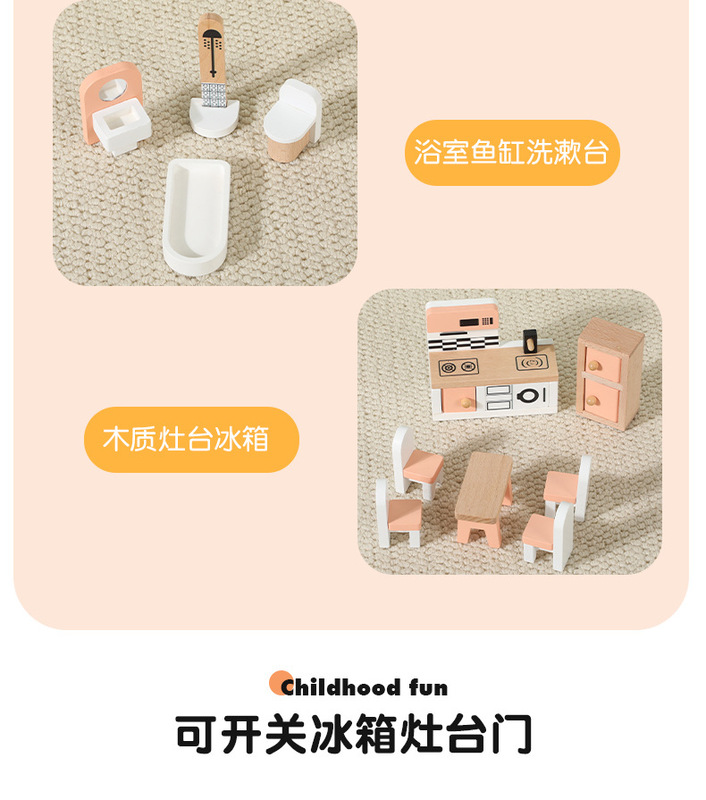 浴室鱼缸洗漱台

木质灶台冰箱

Childhood fun

可开关冰箱灶台门