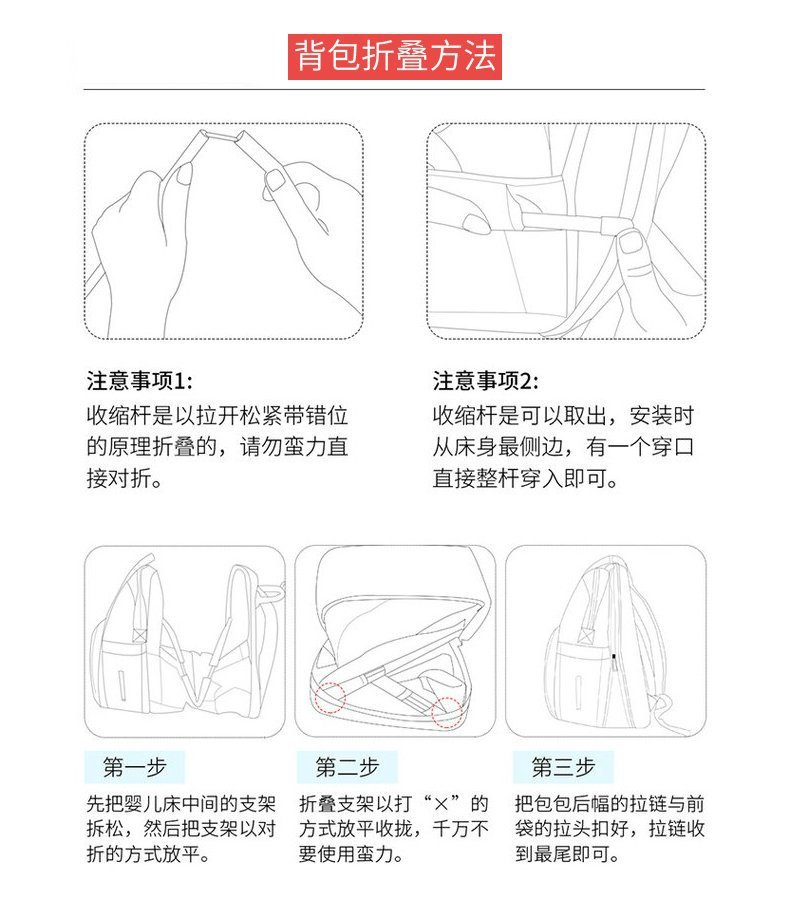 背包折叠方法

注意事项1:
收缩杆是以拉开松紧带错位的原理折叠的，请勿蛮力直接对折。

注意事项2:
收缩杆是可以取出，安装时从床身最侧边，有一个穿口直接整杆穿入即可。

第一步
先把婴儿床中间的支架拆松，然后把支架以对折的方式放平。

第二步
折叠支架以打“×”的方式放平收拢，千万不要使用蛮力。

第三步
把包包后幅的拉链与前袋的拉头扣好，拉链收到最尾即可。