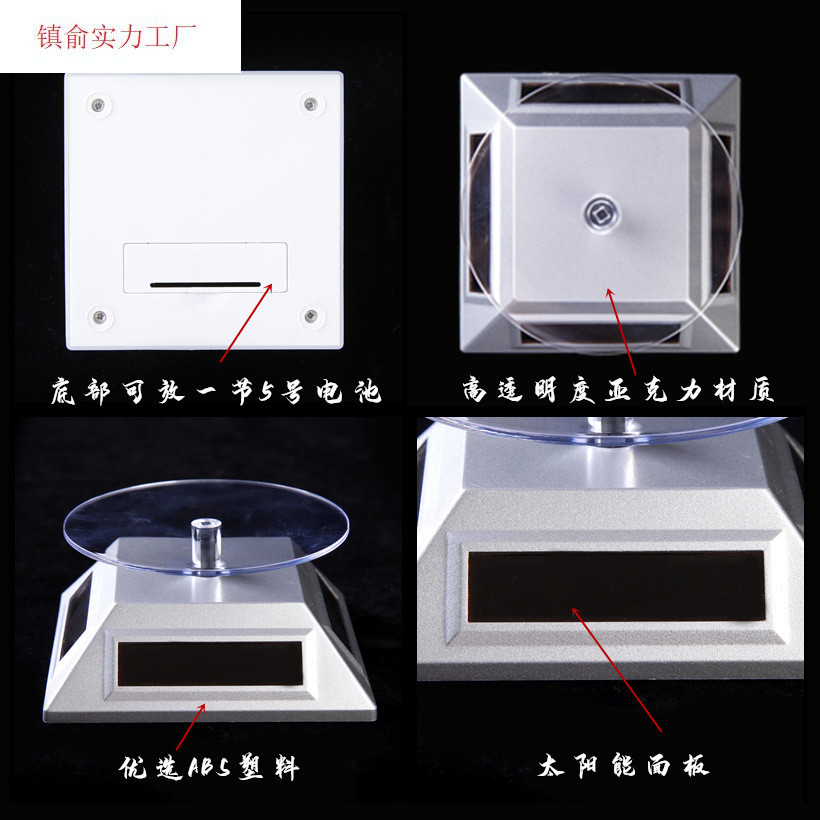 镇俞实力工厂

底部可放一节5号电池

高透明度亚克力材质

优选ABS塑料

太阳能面板