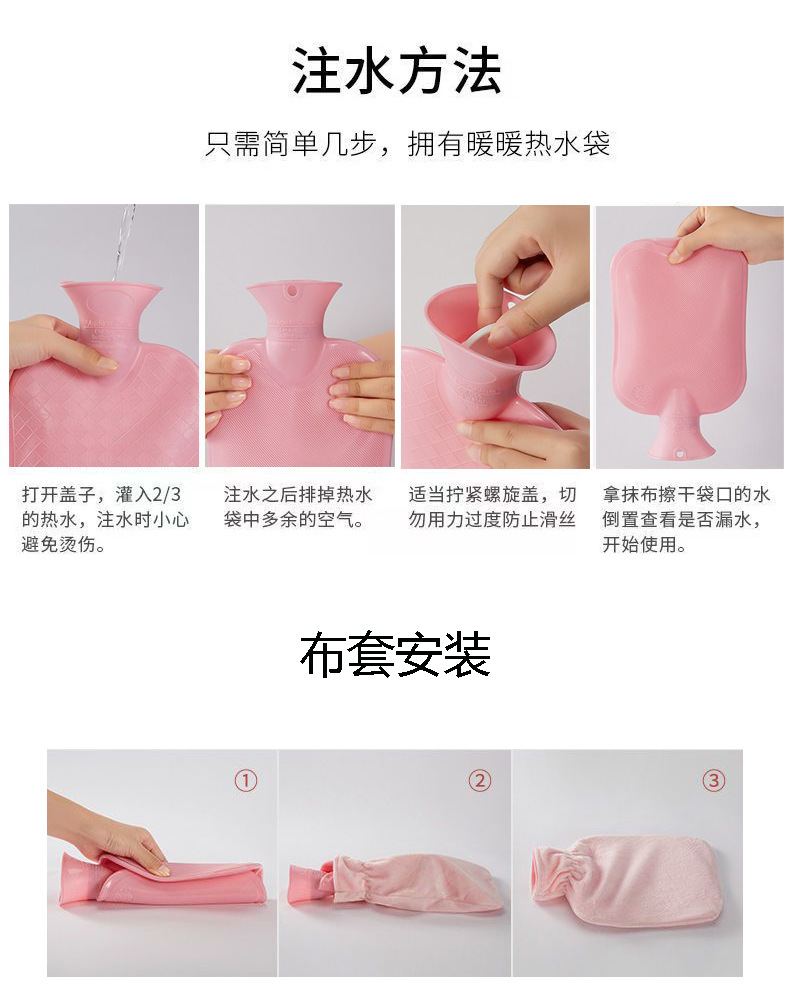 注水方法

只需简单几步，拥有暖暖热水袋

打开盖子，灌入2/3的热水，注水时小心避免烫伤。

注水之后排掉热水袋中多余的空气。

适当拧紧螺旋盖，切勿用力过度防止滑丝

拿抹布擦干袋口的水倒置查看是否漏水，开始使用。

布套安装

①

②

③