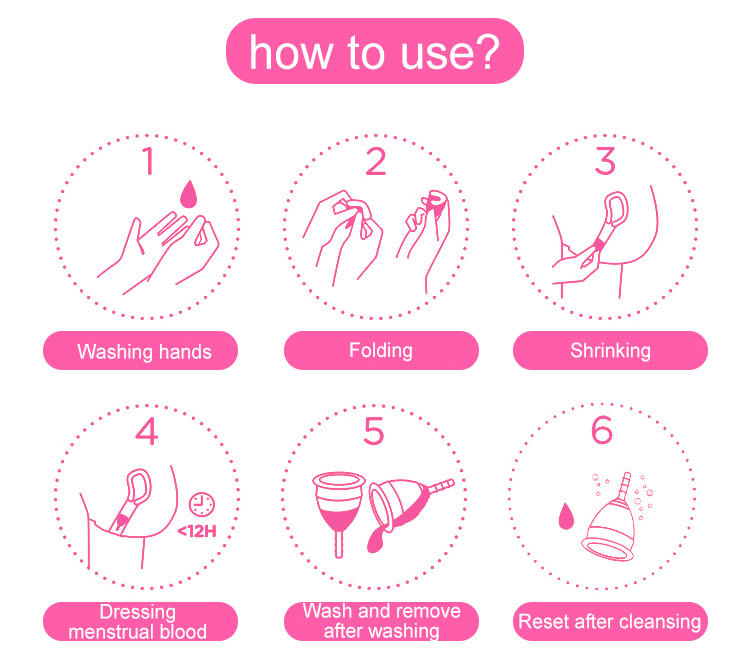 how to use?

1

Washing hands

2

Folding

3

Shrinking

4

<12H

Dressing menstrual blood

5

Wash and remove after washing

6

Reset after cleansing