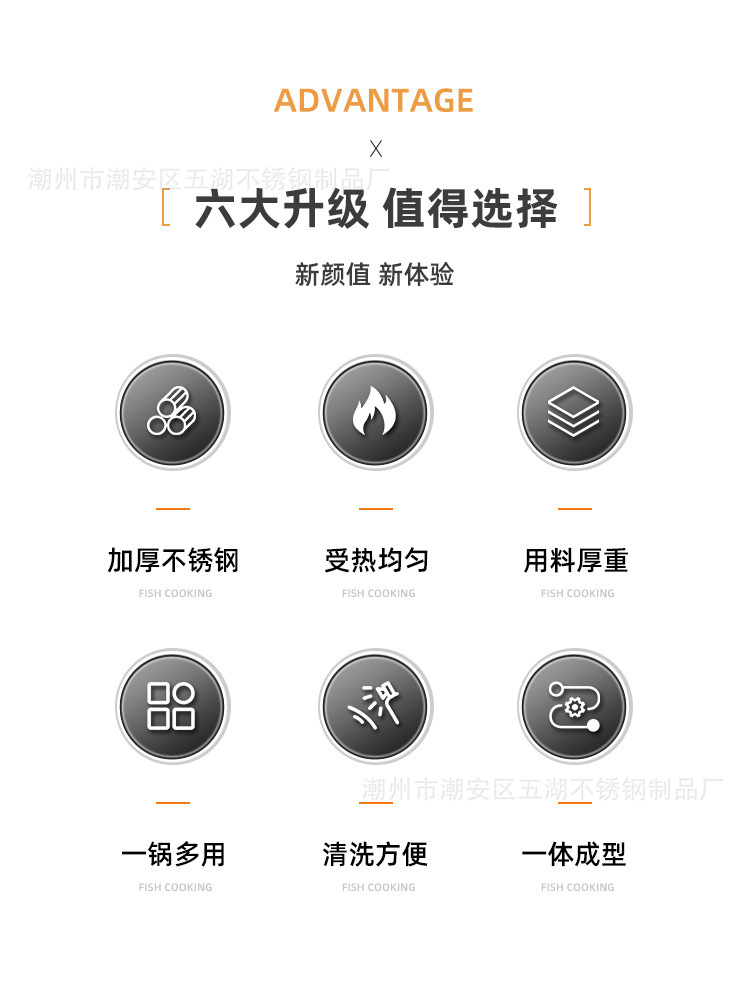 ADVANTAGE

X

[ 六大升级 值得选择 ]

新颜值 新体验

加厚不锈钢

FISH COOKING

受热均匀

FISH COOKING

用料厚重

FISH COOKING

一锅多用

FISH COOKING

清洗方便

FISH COOKING

一体成型

FISH COOKING

潮州市潮安区五湖不锈钢制品厂