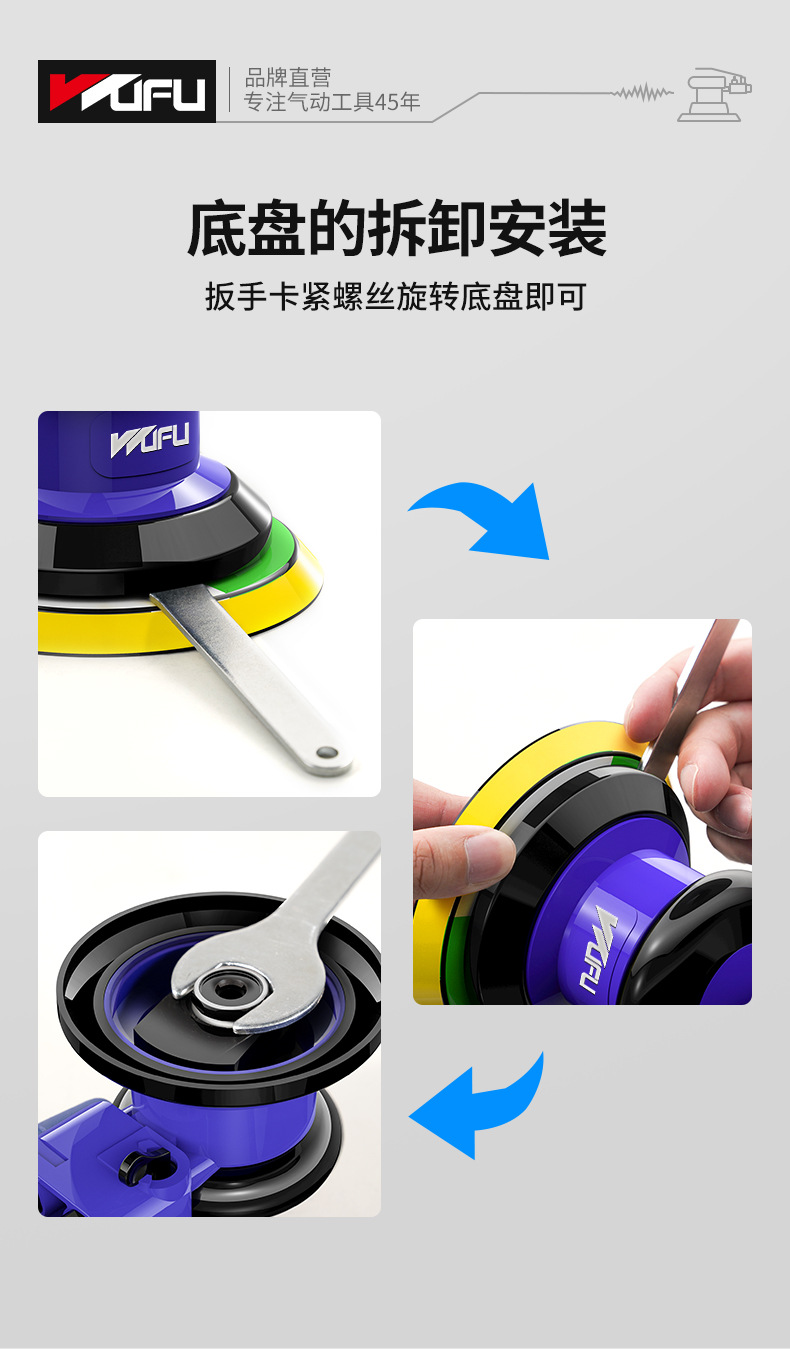 WUFU
品牌直营
专注气动工具45年

底盘的拆卸安装
扳手卡紧螺丝旋转底盘即可

WUFU

WUFU