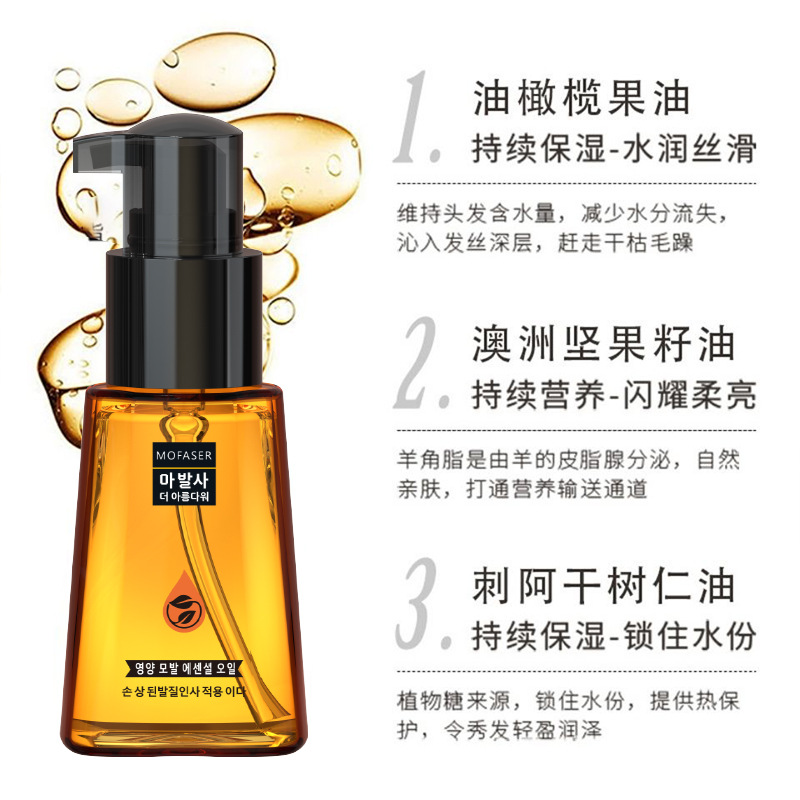 MOFASER
마발사
더 아름다워

영양 모발 에센셜 오일
손 상 된발질인사 적용 이다

1. 油橄榄果油
持续保湿-水润丝滑

维持头发含水量，减少水分流失，沁入发丝深层，赶走干枯毛躁

2. 澳洲坚果籽油
持续营养-闪耀柔亮

羊角脂是由羊的皮脂腺分泌，自然亲肤，打通营养输送通道

3. 刺阿干树仁油
持续保湿-锁住水份

植物糖来源，锁住水份，提供热保护，令秀发轻盈润泽