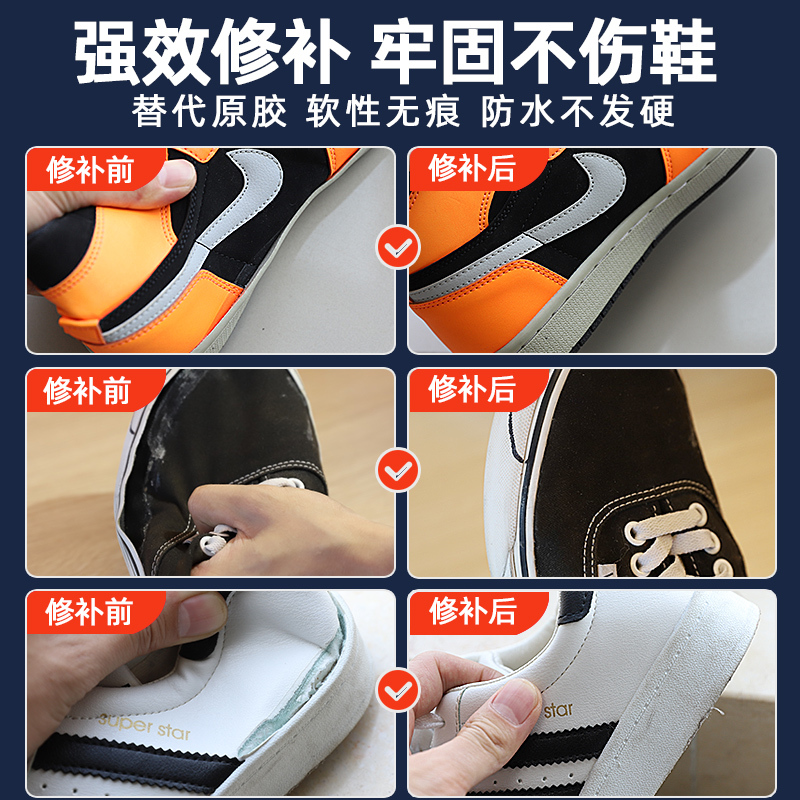 强效修补 牢固不伤鞋
替代原胶 软性无痕 防水不发硬

修补前

修补后

修补前

修补后

修补前

super star

修补后

star