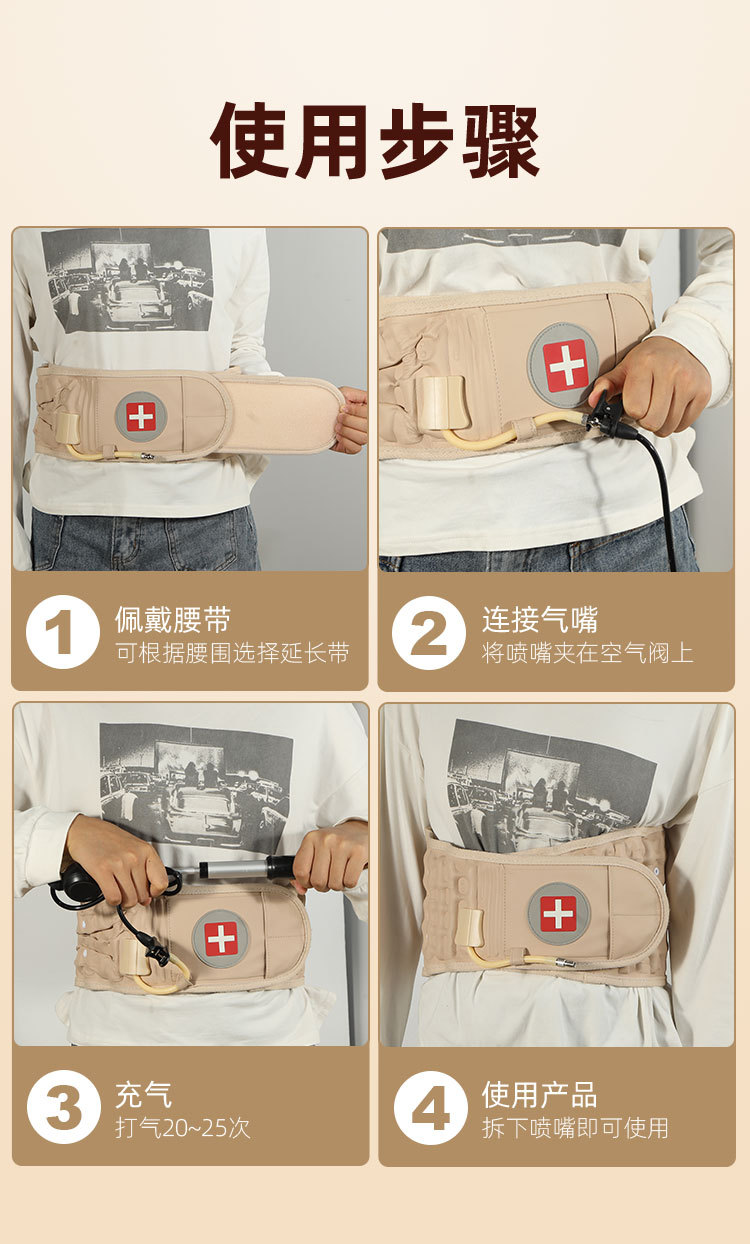 使用步骤

1 佩戴腰带
可根据腰围选择延长带

2 连接气嘴
将喷嘴夹在空气阀上

3 充气
打气20~25次

4 使用产品
拆下喷嘴即可使用