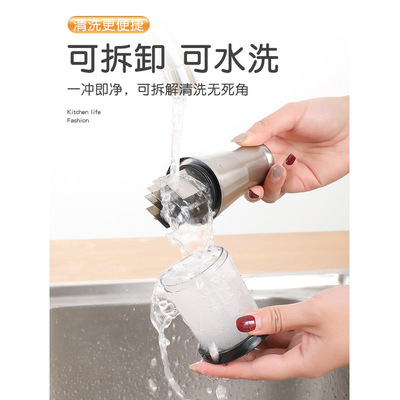 清洗更便捷

可拆卸 可水洗

一冲即净，可拆解清洗无死角

Kitchen life
Fashion