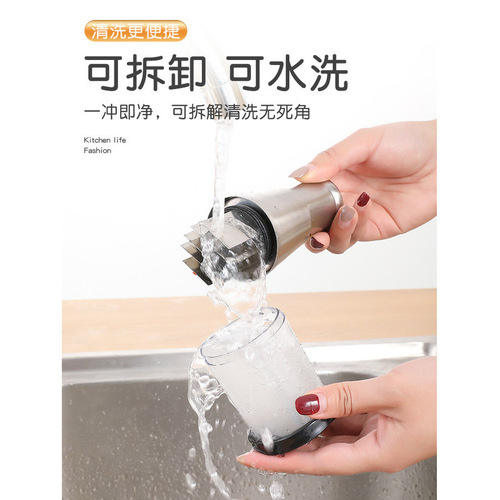 清洗更便捷

可拆卸 可水洗

一冲即净，可拆解清洗无死角

Kitchen life
Fashion