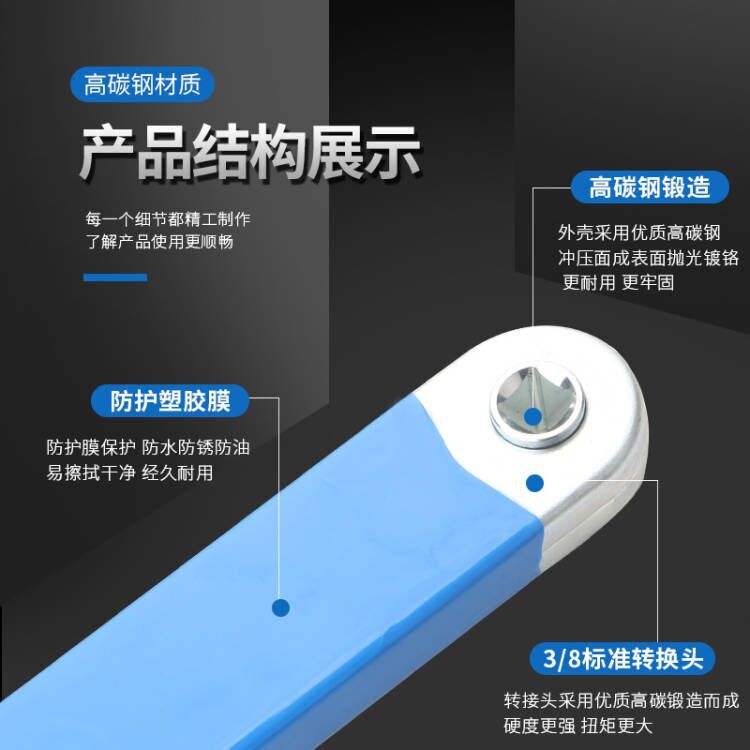 高碳钢材质

产品结构展示

每一个细节都精工制作
了解产品使用更顺畅

高碳钢锻造

外壳采用优质高碳钢
冲压面成表面抛光镀铬
更耐用 更牢固

防护塑胶膜

防护膜保护 防水防锈防油
易擦拭干净 经久耐用

3/8标准转换头

转接头采用优质高碳锻造而成
硬度更强 扭矩更大