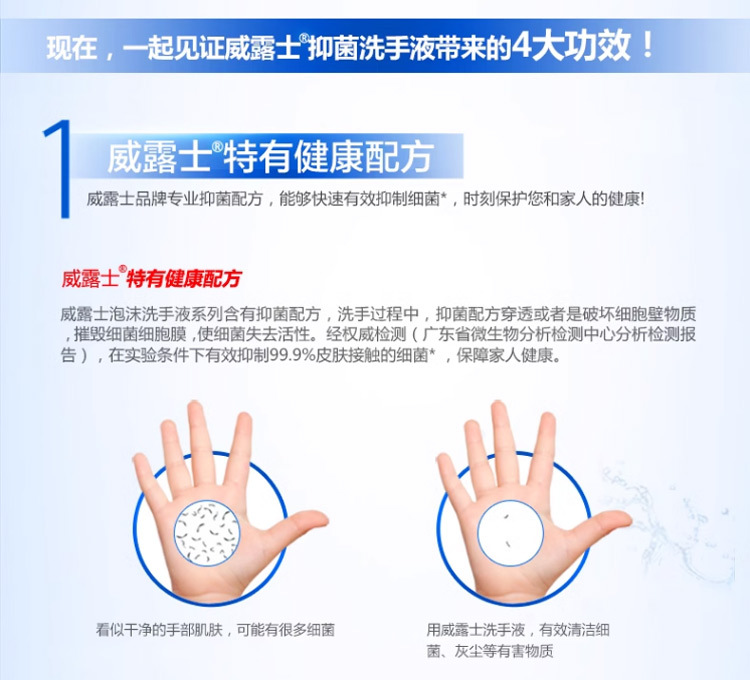 现在，一起见证威露士®抑菌洗手液带来的4大功效！

1 威露士®特有健康配方

威露士品牌专业抑菌配方，能够快速有效抑制细菌*，时刻保护您和家人的健康!

威露士®特有健康配方

威露士泡沫洗手液系列含有抑菌配方，洗手过程中，抑菌配方穿透或者是破坏细胞壁物质，摧毁细菌细胞膜，使细菌失去活性。经权威检测（广东省微生物分析检测中心分析检测报告），在实验条件下有效抑制99.9%皮肤接触的细菌*，保障家人健康。

看似干净的手部肌肤，可能有很多细菌

用威露士洗手液，有效清洁细菌、灰尘等有害物质