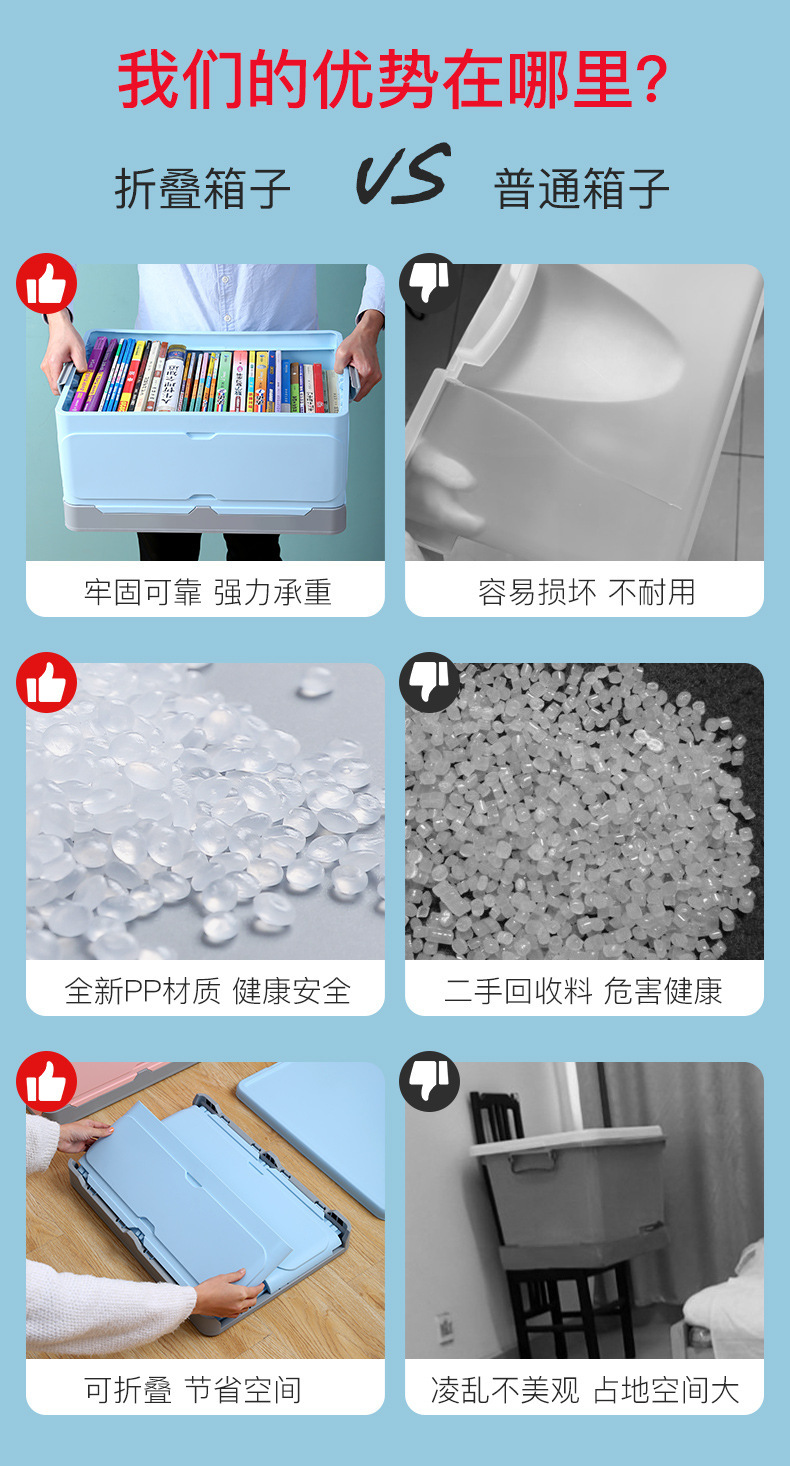 我们的优势在哪里?

折叠箱子 VS 普通箱子

牢固可靠 强力承重

容易损坏 不耐用

全新PP材质 健康安全

二手回收料 危害健康

可折叠 节省空间

凌乱不美观 占地空间大