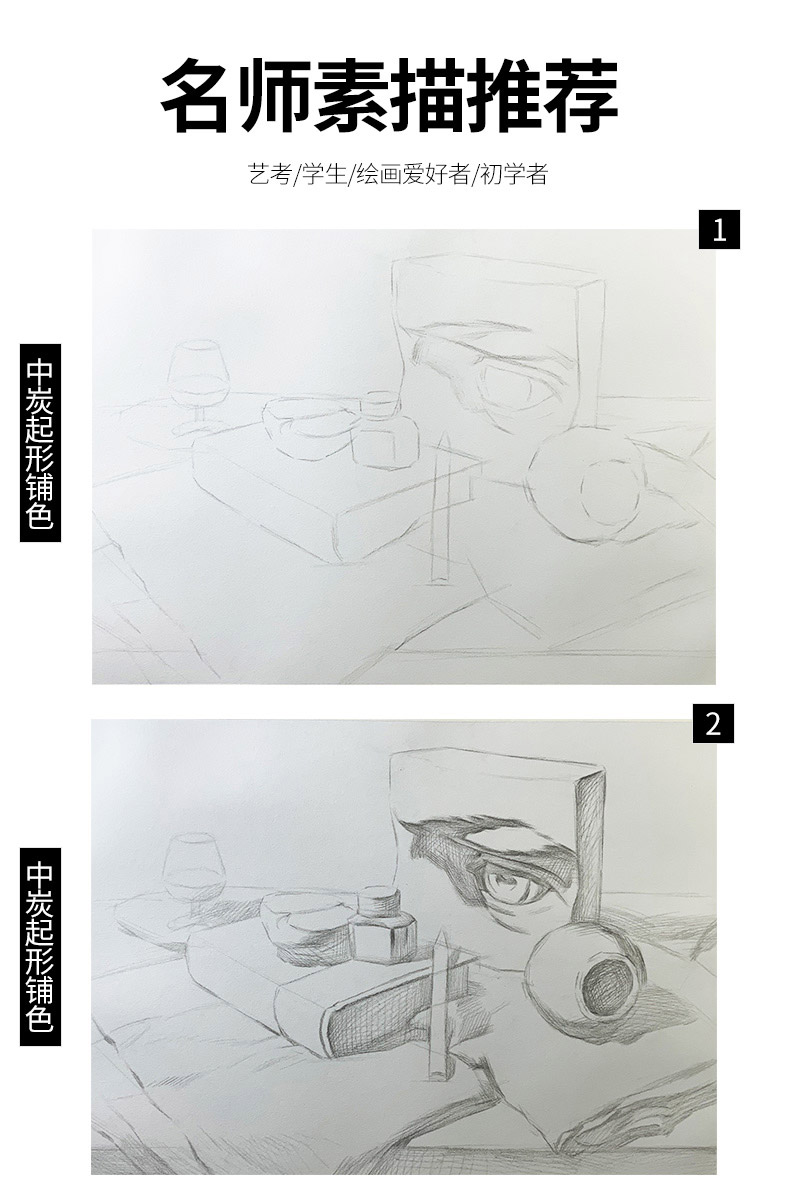 名师素描推荐

艺考/学生/绘画爱好者/初学者

1

中炭起形铺色

2

中炭起形铺色