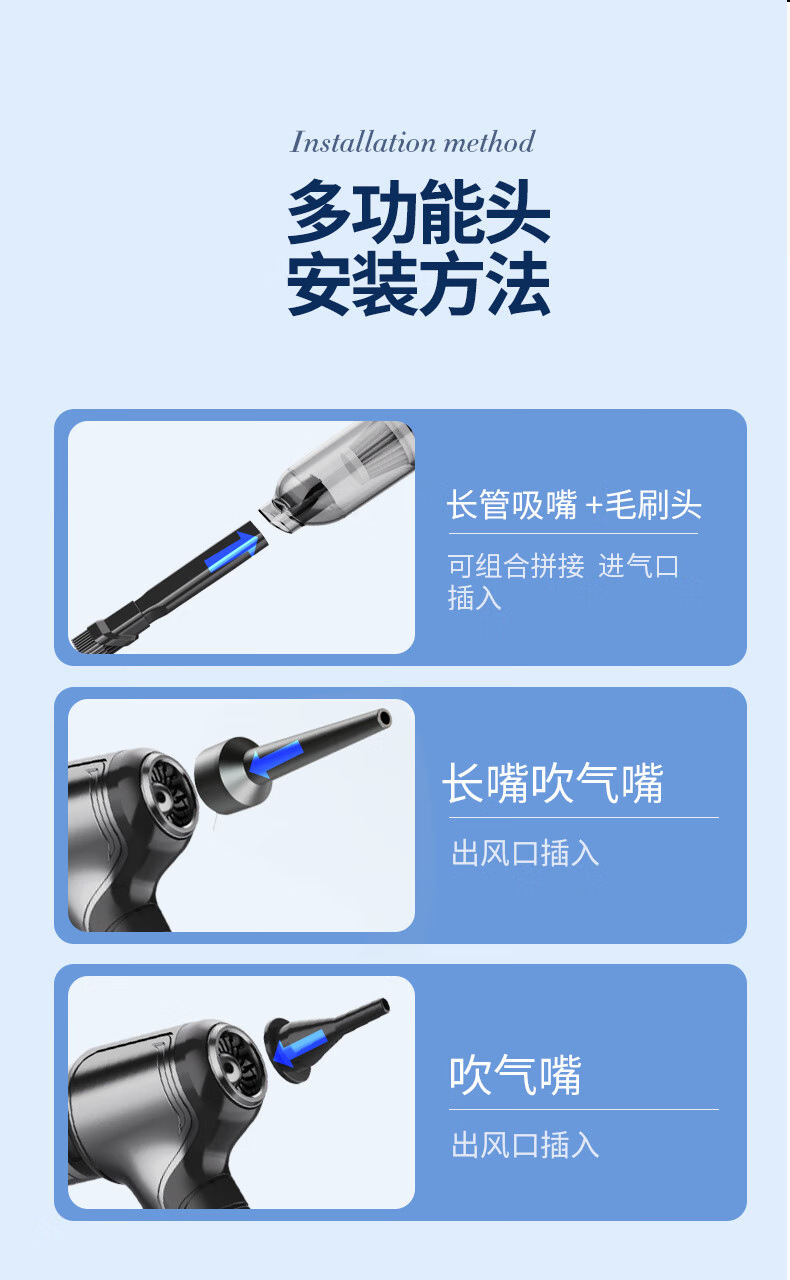 Installation method

多功能头
安装方法

长管吸嘴 +毛刷头

可组合拼接 进气口插入

长嘴吹气嘴

出风口插入

吹气嘴

出风口插入