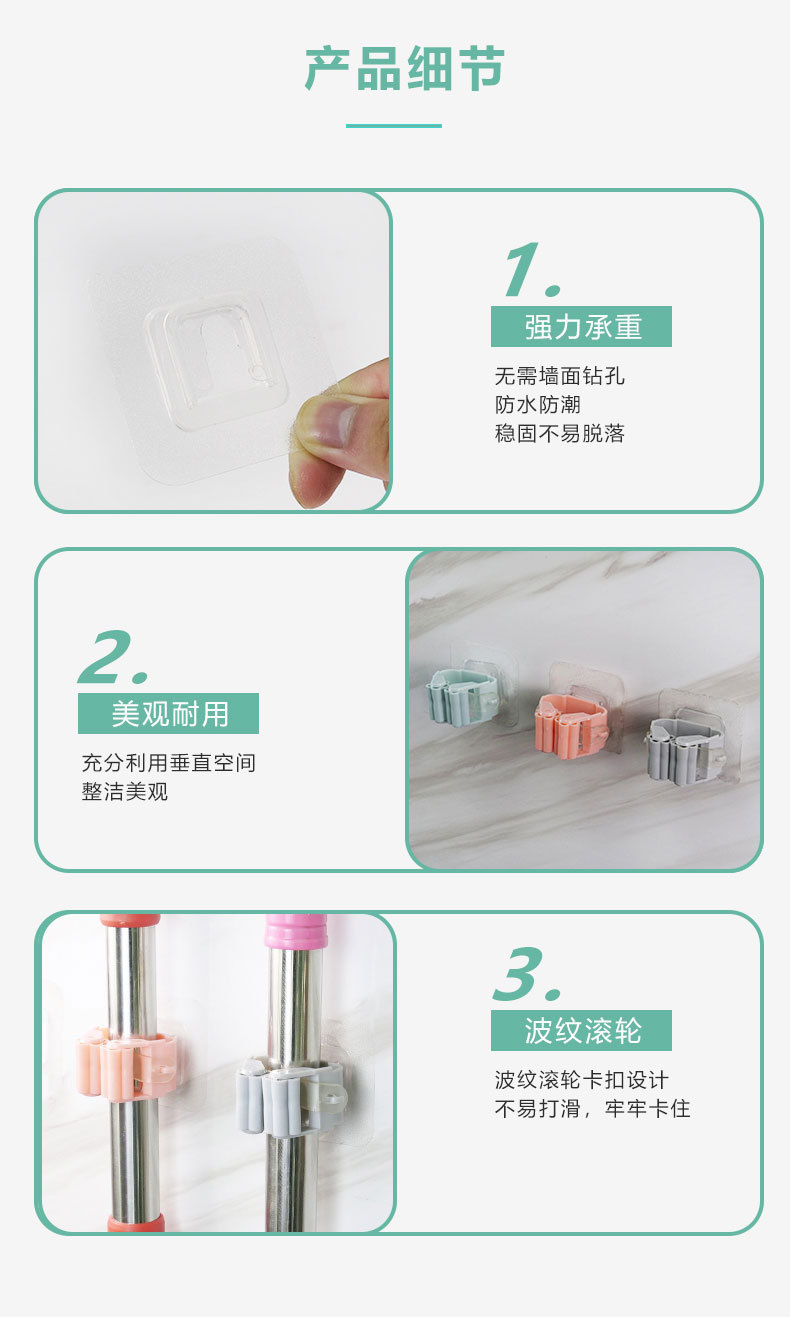 产品细节

1.
强力承重
无需墙面钻孔
防水防潮
稳固不易脱落

2.
美观耐用
充分利用垂直空间
整洁美观

3.
波纹滚轮
波纹滚轮卡扣设计
不易打滑，牢牢卡住