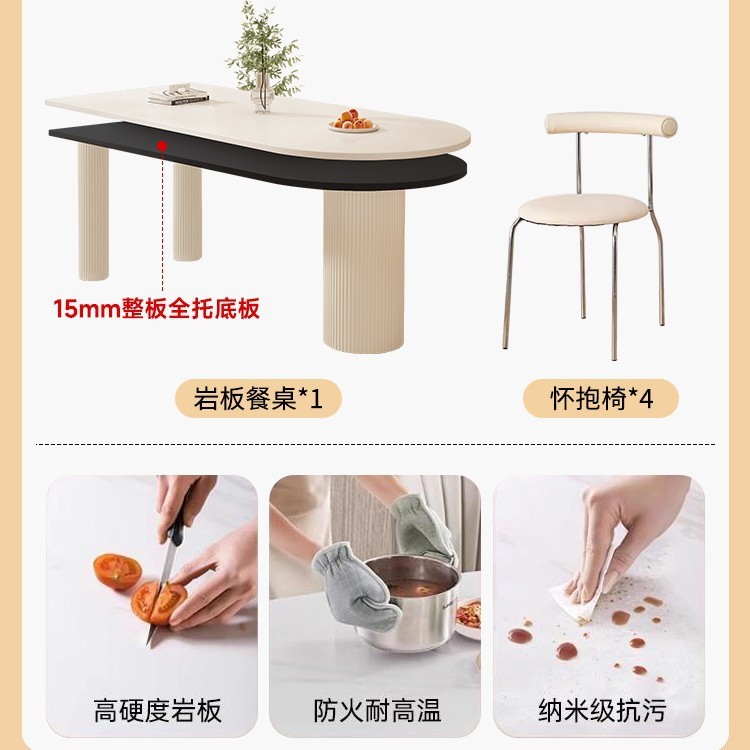 15mm整板全托底板

岩板餐桌*1

怀抱椅*4

高硬度岩板

防火耐高温

纳米级抗污