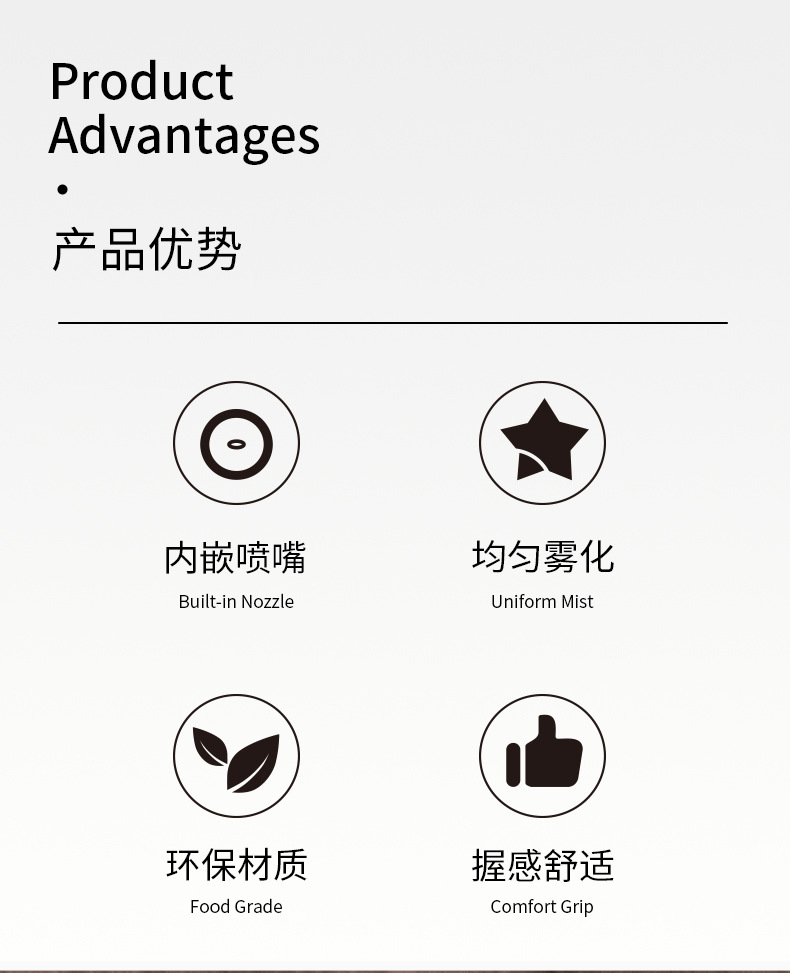 Product
Advantages
•
产品优势

内嵌喷嘴
Built-in Nozzle

均匀雾化
Uniform Mist

环保材质
Food Grade

握感舒适
Comfort Grip