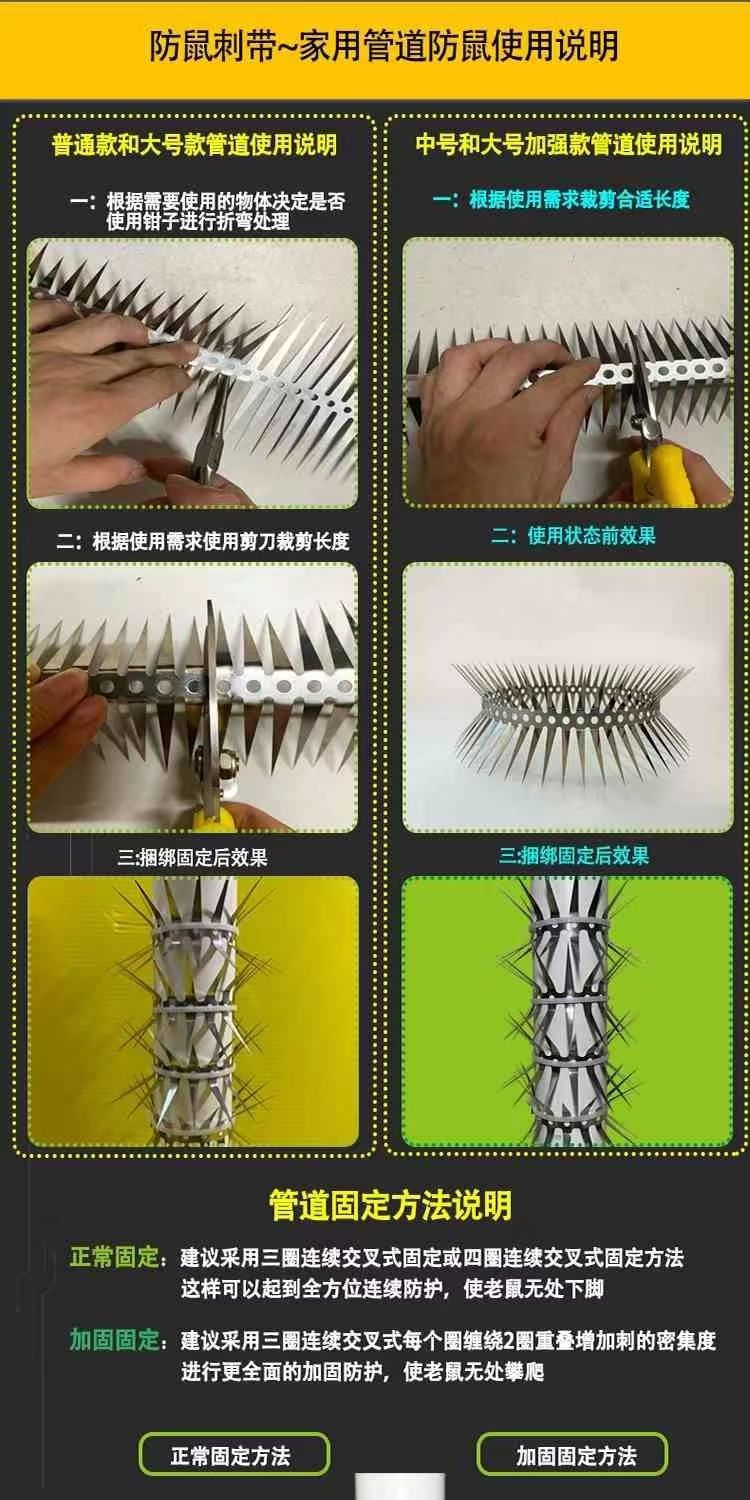 防鼠刺带~家用管道防鼠使用说明

普通款和大号款管道使用说明

一：根据需要使用的物体决定是否使用钳子进行折弯处理

二：根据使用需求使用剪刀裁剪长度

三:捆绑固定后效果

中号和大号加强款管道使用说明

一：根据使用需求裁剪合适长度

二：使用状态前效果

三:捆绑固定后效果

管道固定方法说明

正常固定：建议采用三圈连续交叉式固定或四圈连续交叉式固定方法 这样可以起到全方位连续防护，使老鼠无处下脚

加固固定：建议采用三圈连续交叉式每个圈缠绕2圈重叠增加刺的密集度 进行更全面的加固防护，使老鼠无处攀爬

正常固定方法

加固固定方法