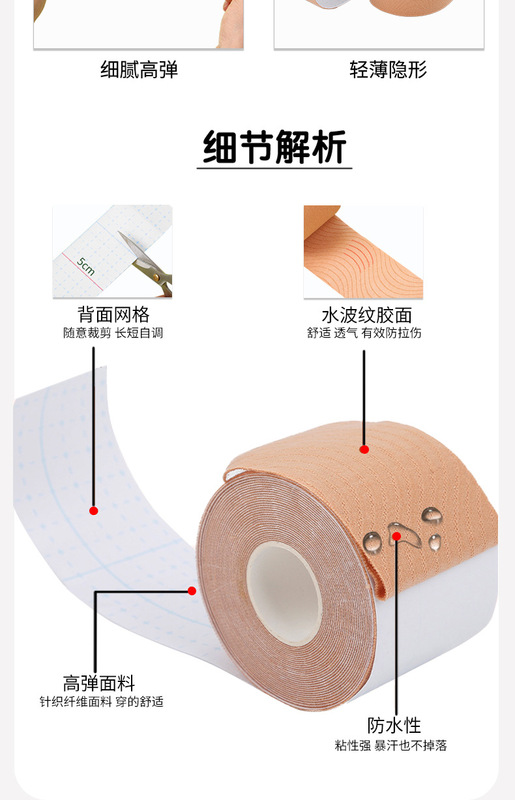 细腻高弹

轻薄隐形

细节解析

5cm

背面网格
随意裁剪 长短自调

水波纹胶面
舒适 透气 有效防拉伤

高弹面料
针织纤维面料 穿的舒适

防水性
粘性强 暴汗也不掉落