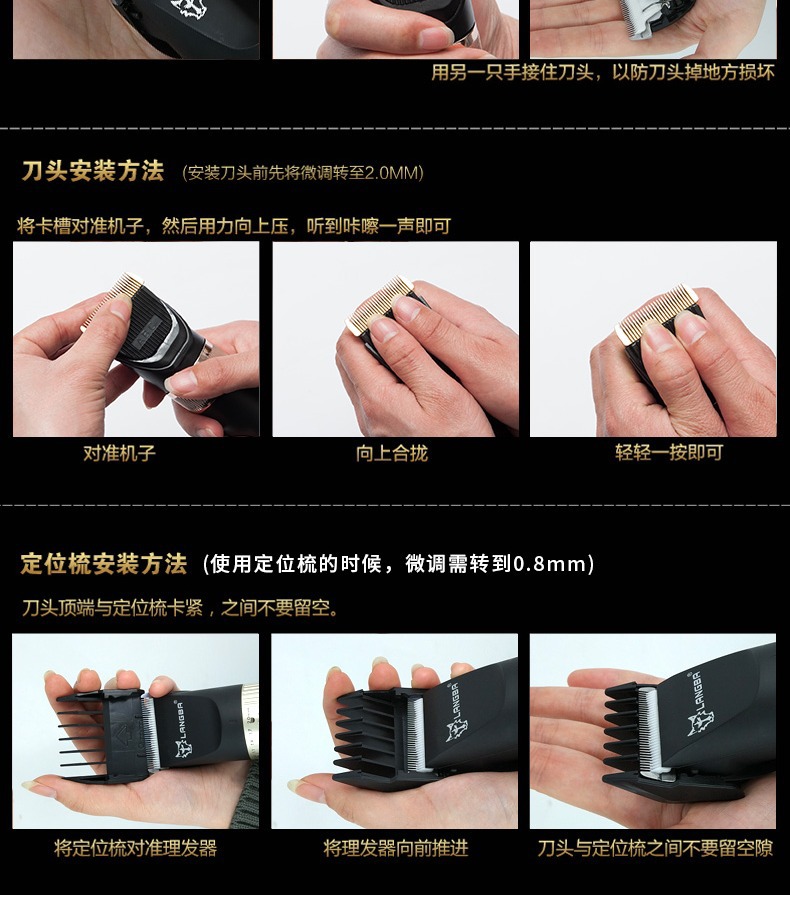 用另一只手接住刀头，以防刀头掉地方损坏

刀头安装方法 (安装刀头前先将微调转至2.0MM)

将卡槽对准机子，然后用力向上压，听到咔嚓一声即可

对准机子

向上合拢

轻轻一按即可

定位梳安装方法 (使用定位梳的时候，微调需转到0.8mm)

刀头顶端与定位梳卡紧，之间不要留空。

LANGBA

LANGBA

LANGBA

将定位梳对准理发器

将理发器向前推进

刀头与定位梳之间不要留空隙