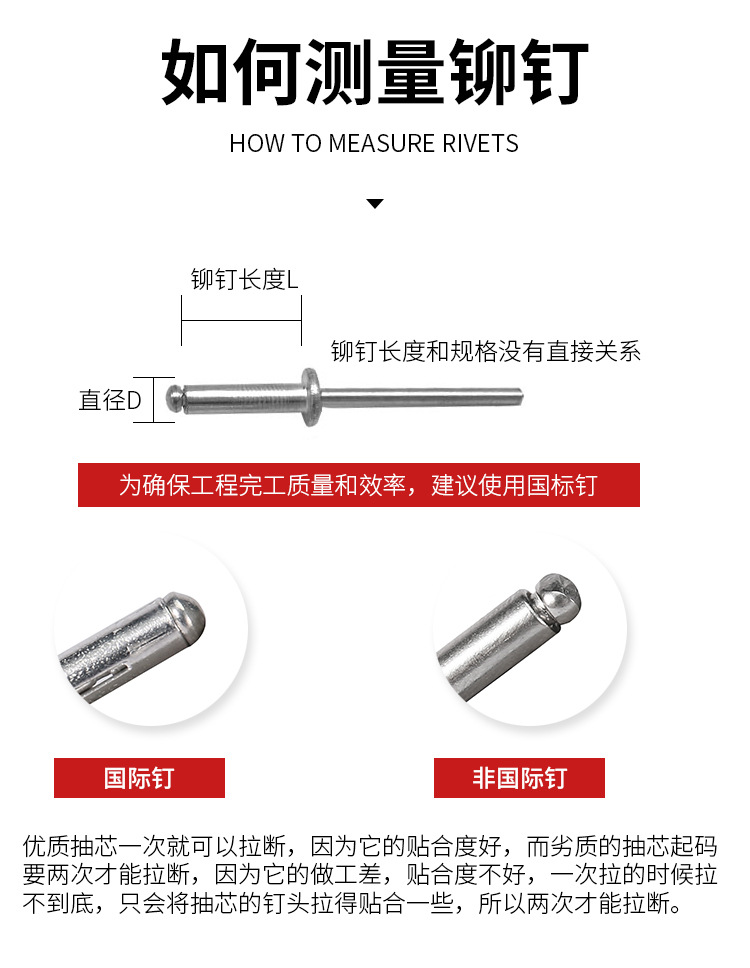 如何测量铆钉

HOW TO MEASURE RIVETS

铆钉长度L

铆钉长度和规格没有直接关系

直径D

为确保工程完工质量和效率，建议使用国标钉

国际钉

非国际钉

优质抽芯一次就可以拉断，因为它的贴合度好，而劣质的抽芯起码要两次才能拉断，因为它的做工差，贴合度不好，一次拉的时候拉不到底，只会将抽芯的钉头拉得贴合一些，所以两次才能拉断。