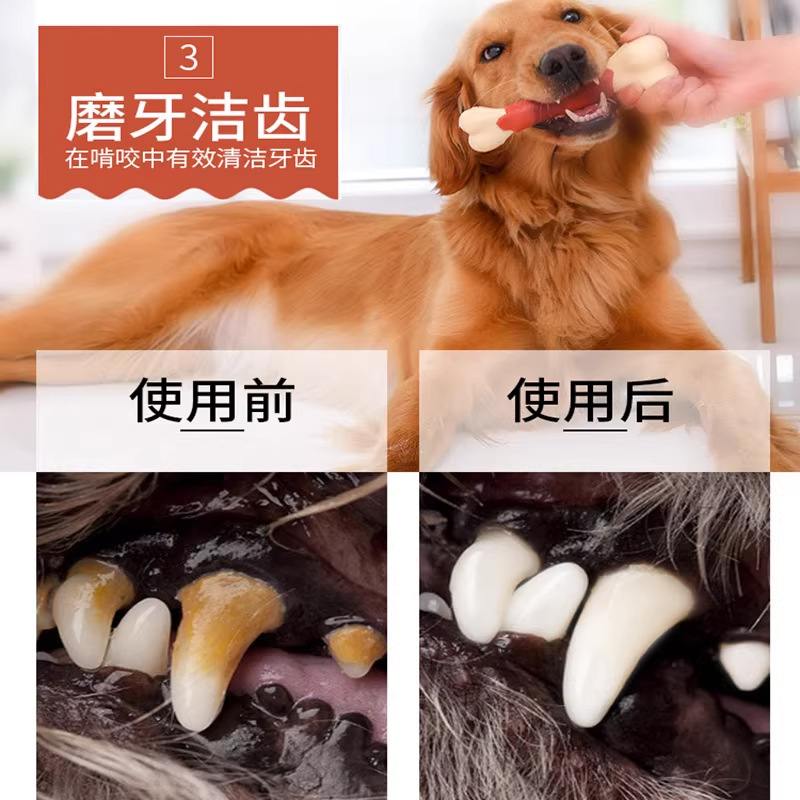 3

磨牙洁齿

在啃咬中有效清洁牙齿

使用前

使用后