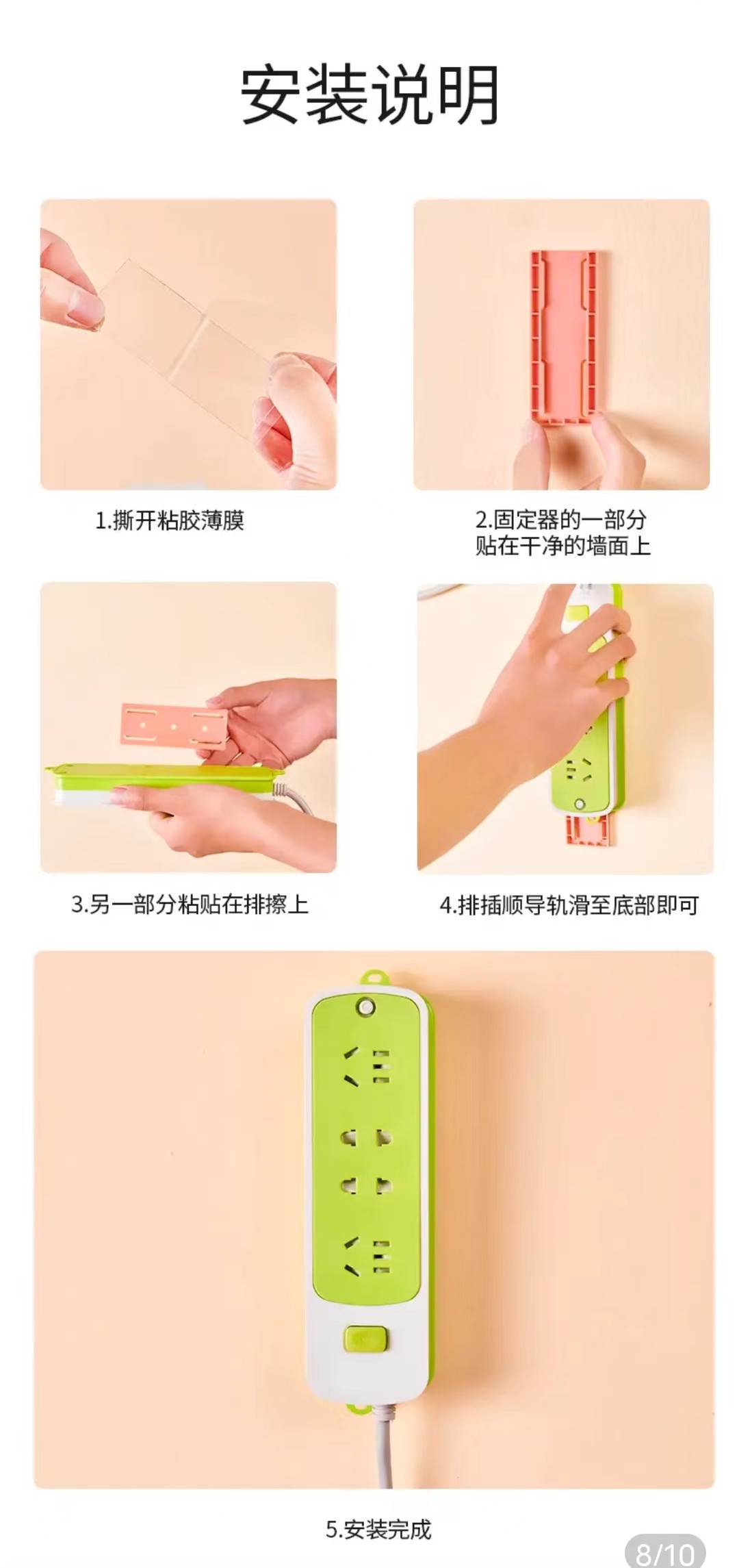 安装说明

1.撕开粘胶薄膜

2.固定器的一部分贴在干净的墙面上

3.另一部分粘贴在排擦上

4.排插顺导轨滑至底部即可

5.安装完成

8/10