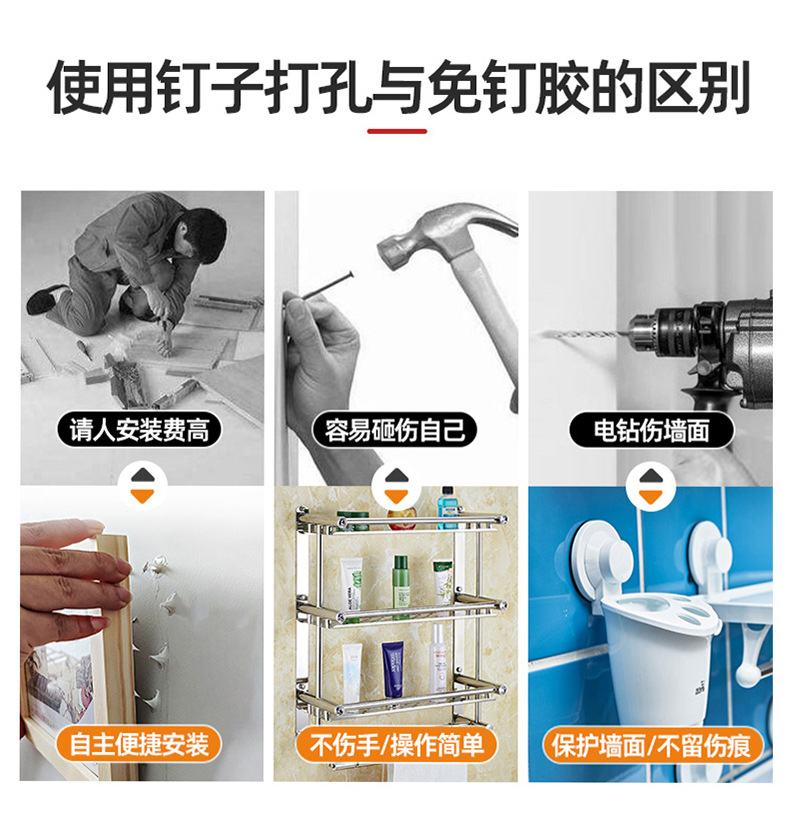 使用钉子打孔与免钉胶的区别

请人安装费高

容易砸伤自己

电钻伤墙面

自主便捷安装

不伤手/操作简单

保护墙面/不留伤痕