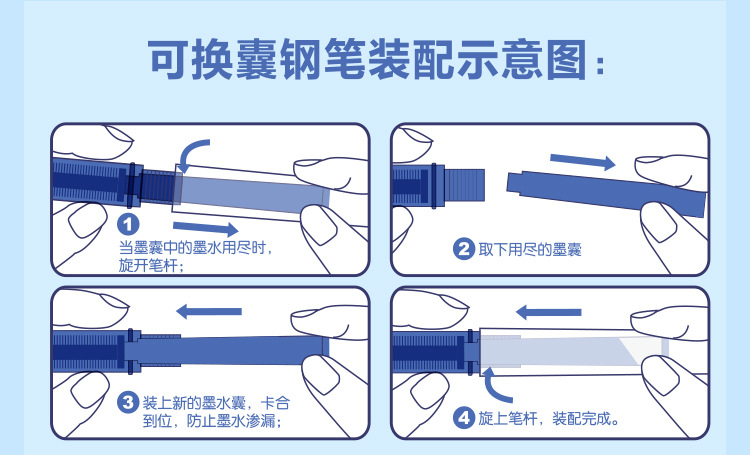 可换囊钢笔装配示意图：

1 当墨囊中的墨水用尽时，旋开笔杆；

2 取下用尽的墨囊

3 装上新的墨水囊，卡合到位，防止墨水渗漏；

4 旋上笔杆，装配完成。