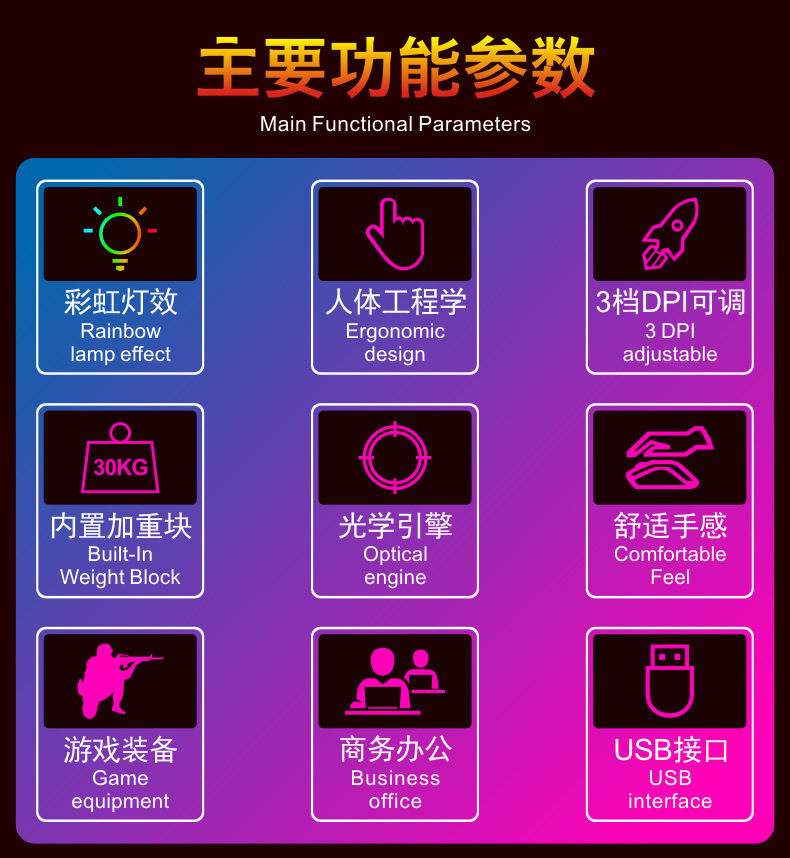 主要功能参数
Main Functional Parameters

彩虹灯效
Rainbow lamp effect

人体工程学
Ergonomic design

3档DPI可调
3 DPI adjustable

30KG

内置加重块
Built-In Weight Block

光学引擎
Optical engine

舒适手感
Comfortable Feel

游戏装备
Game equipment

商务办公
Business office

USB接口
USB interface