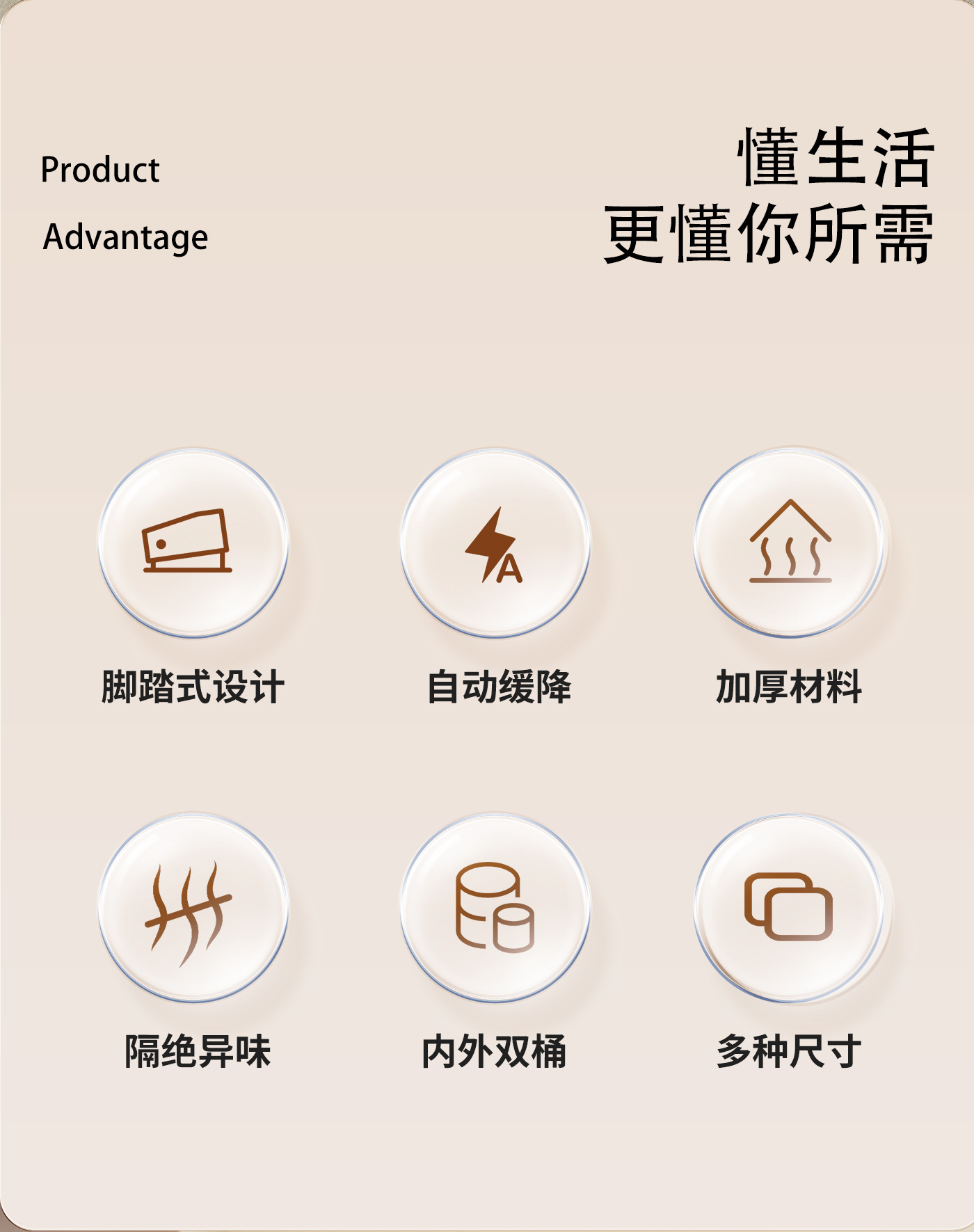 Product

Advantage

懂生活
更懂你所需

A

脚踏式设计

自动缓降

加厚材料

隔绝异味

内外双桶

多种尺寸